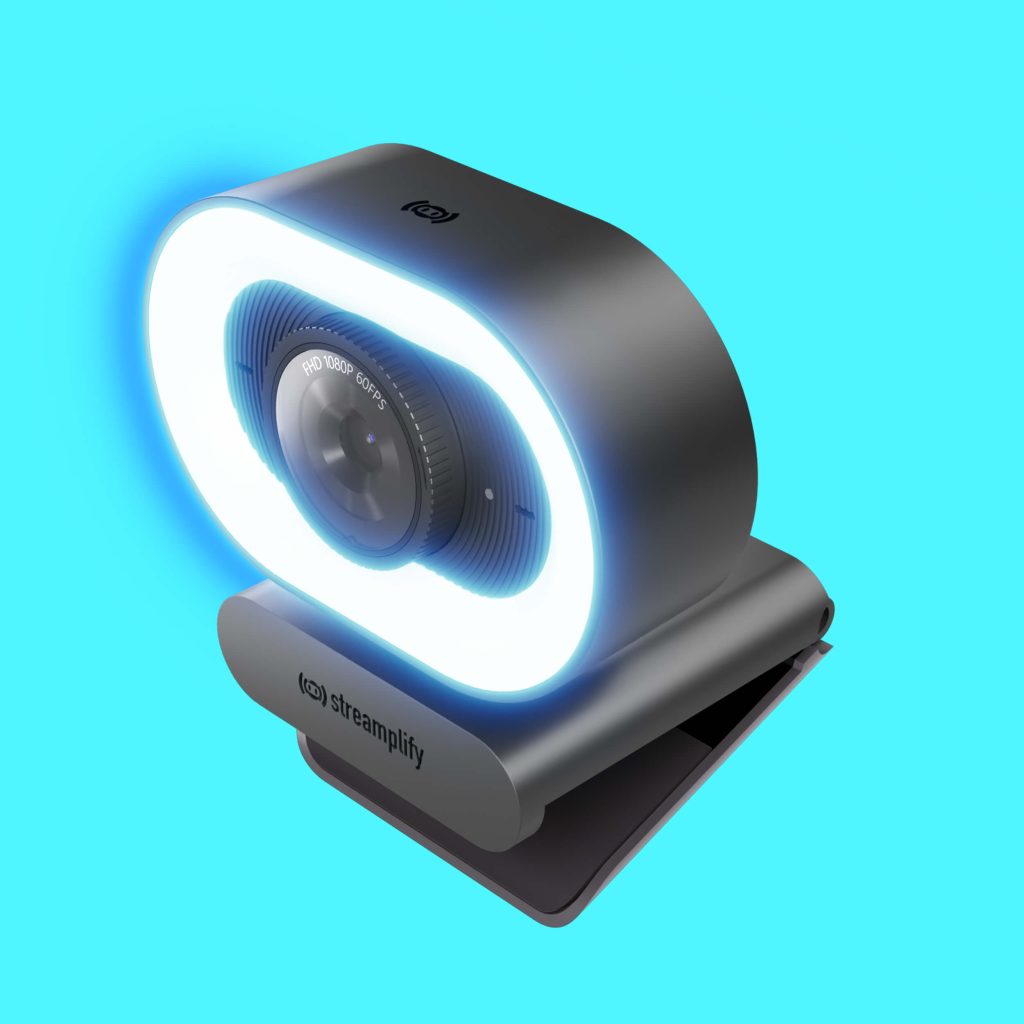 FHD 1080P 60FPS

streamplify