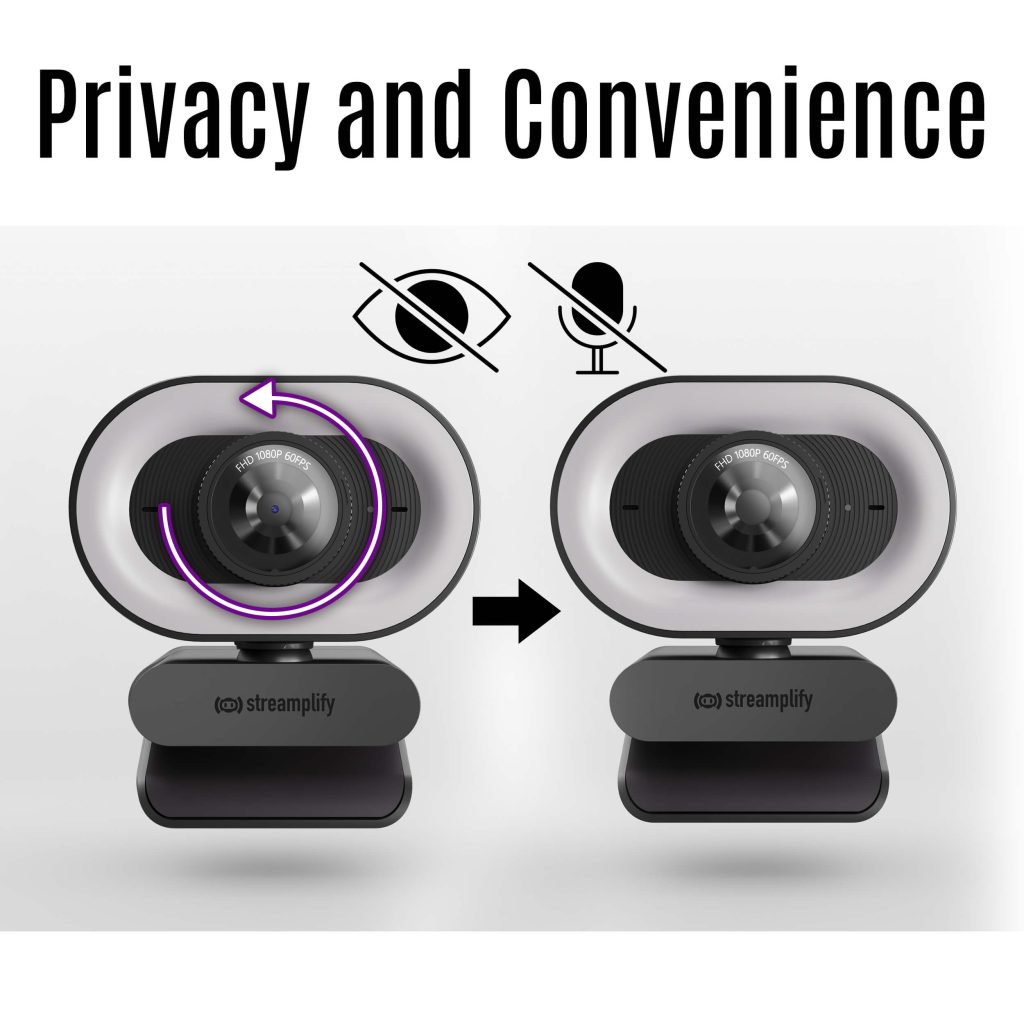 Privacy and Convenience

FHD 1080P 60FPS

streamplify

FHD 1080P 60FPS

streamplify