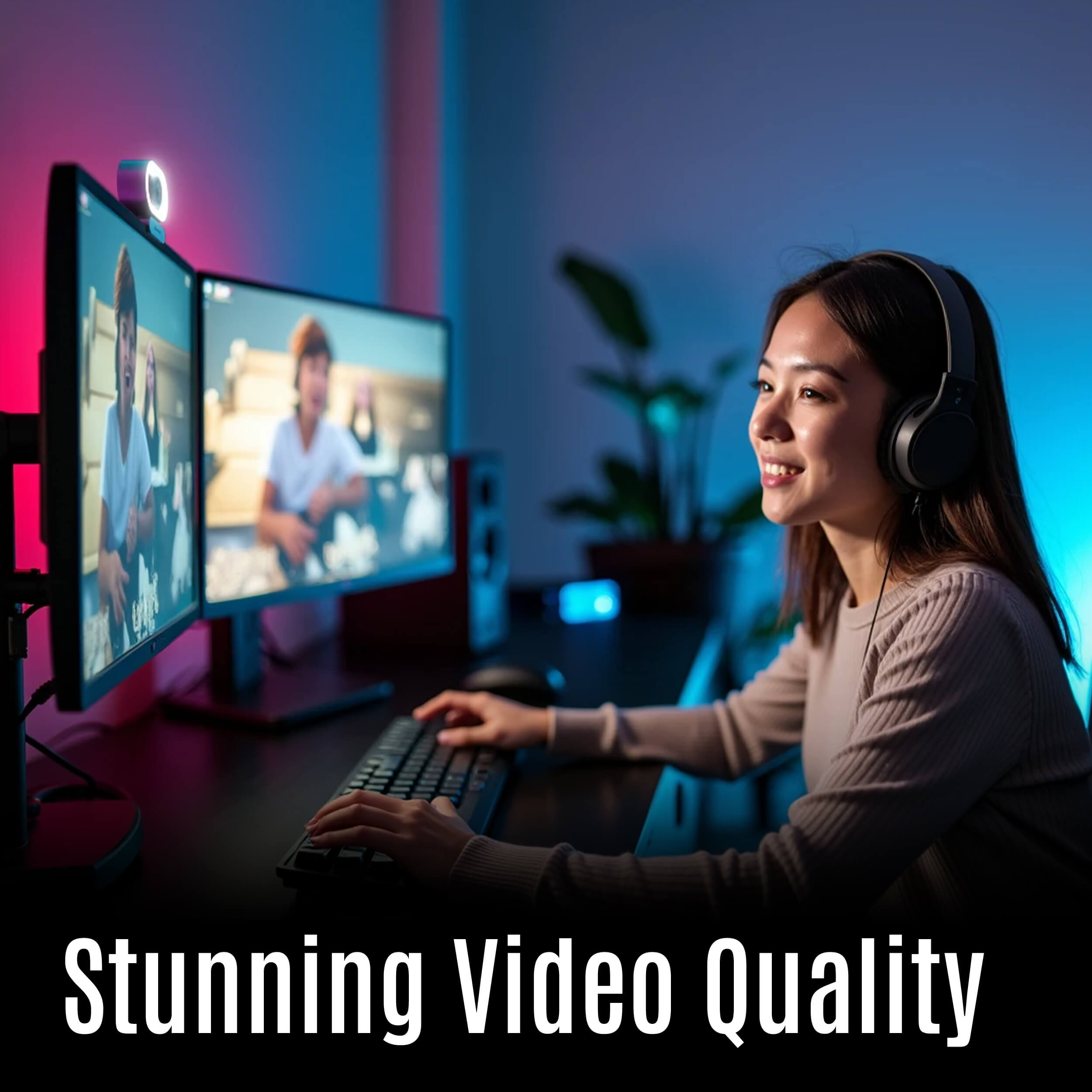 Stunning Video Quality