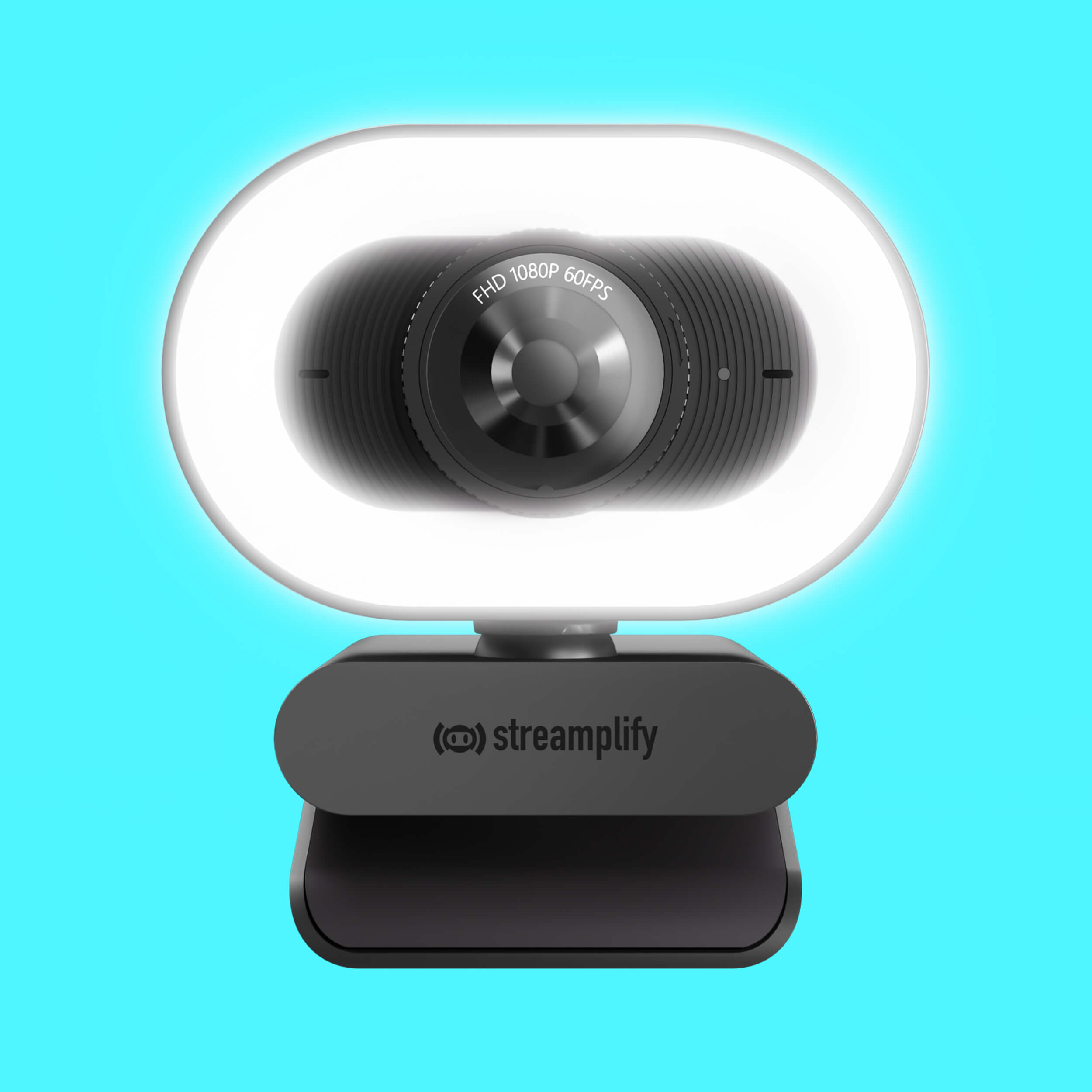 FHD 1080P 60FPS

streamplify