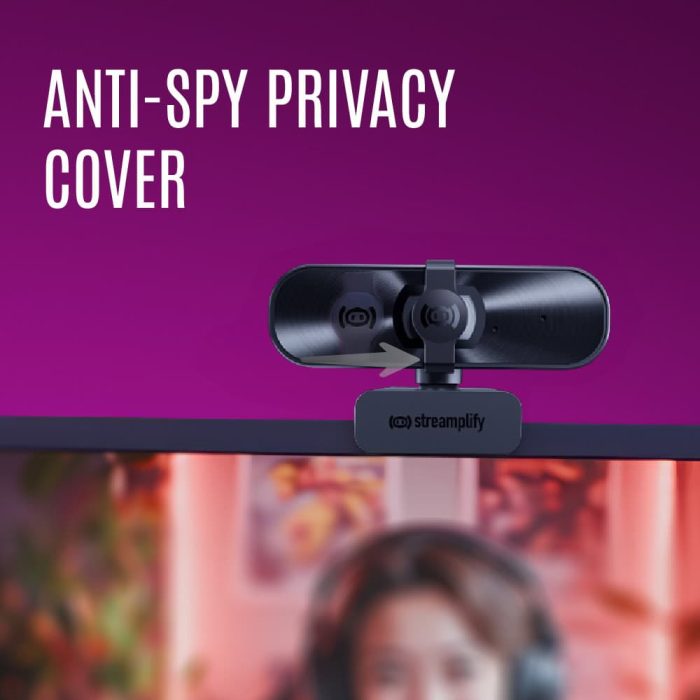 ANTI-SPY PRIVACY COVER

streamplify