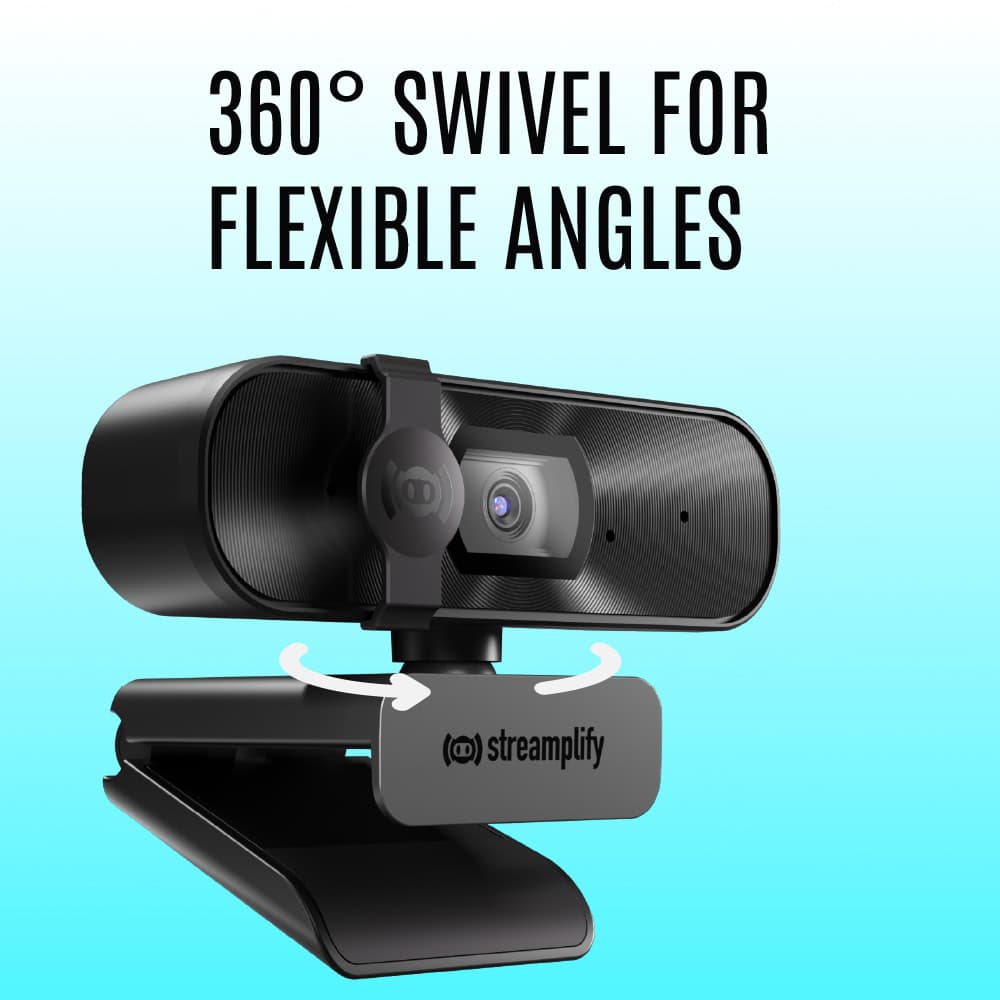 360° SWIVEL FOR FLEXIBLE ANGLES

streamplify