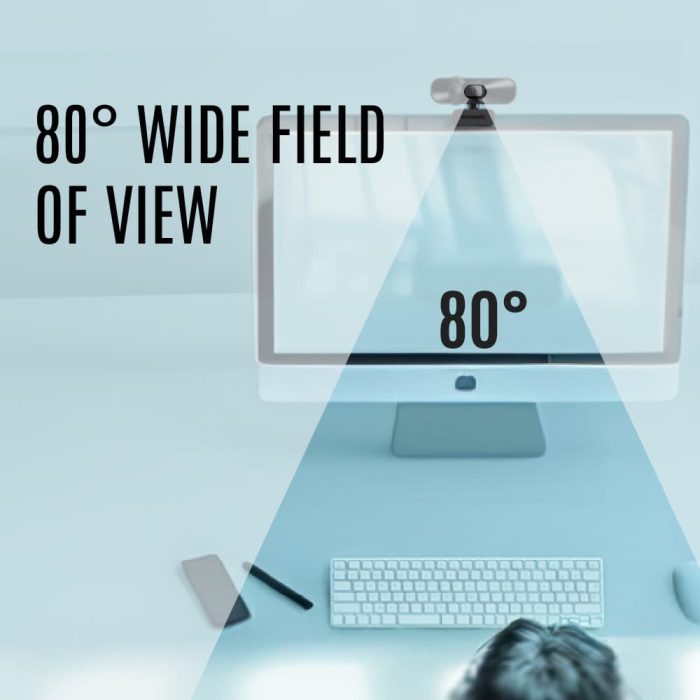 80° WIDE FIELD OF VIEW

80°