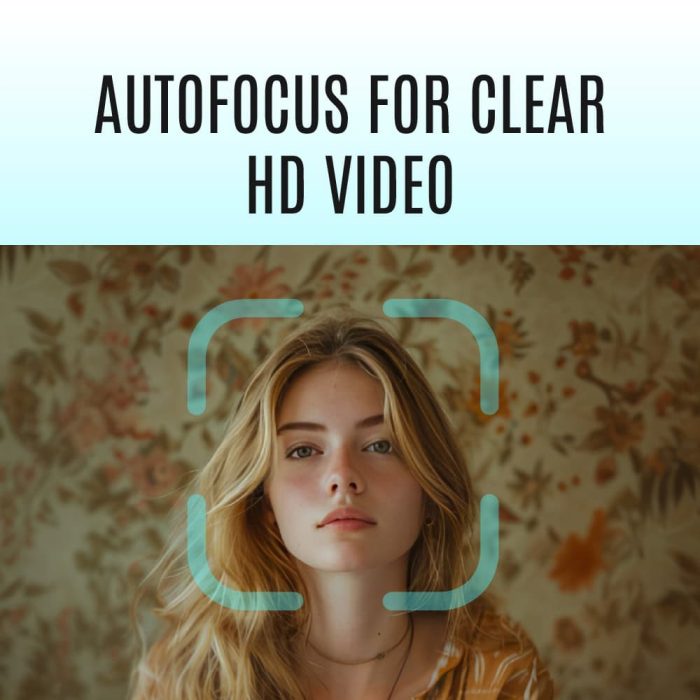 AUTOFOCUS FOR CLEAR HD VIDEO