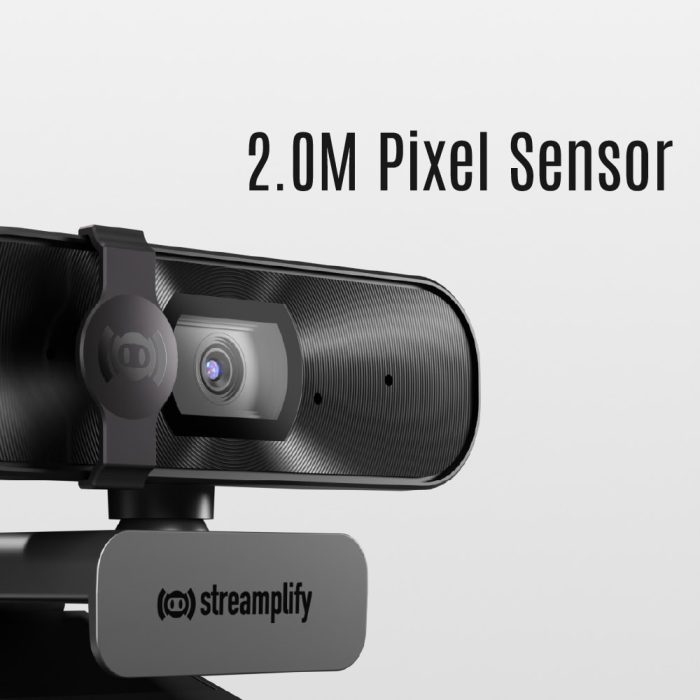 2.0M Pixel Sensor

streamplify