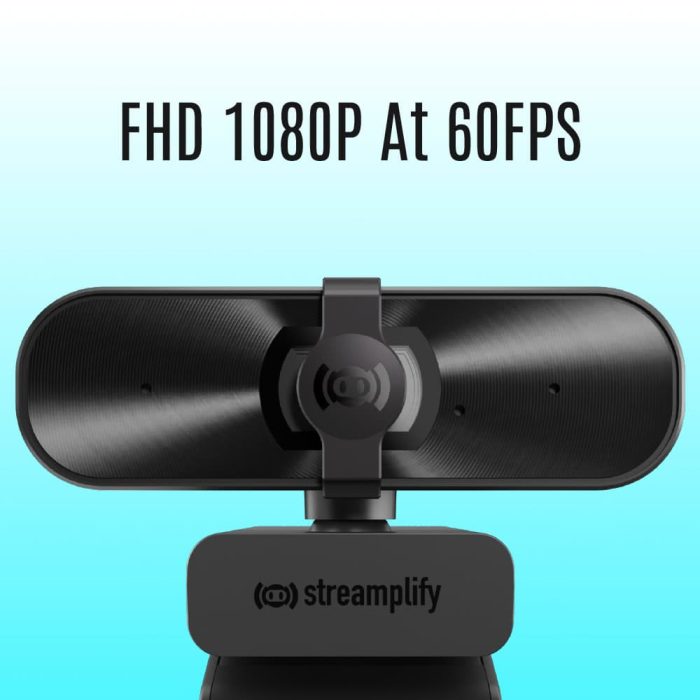 FHD 1080P At 60FPS

streamplify