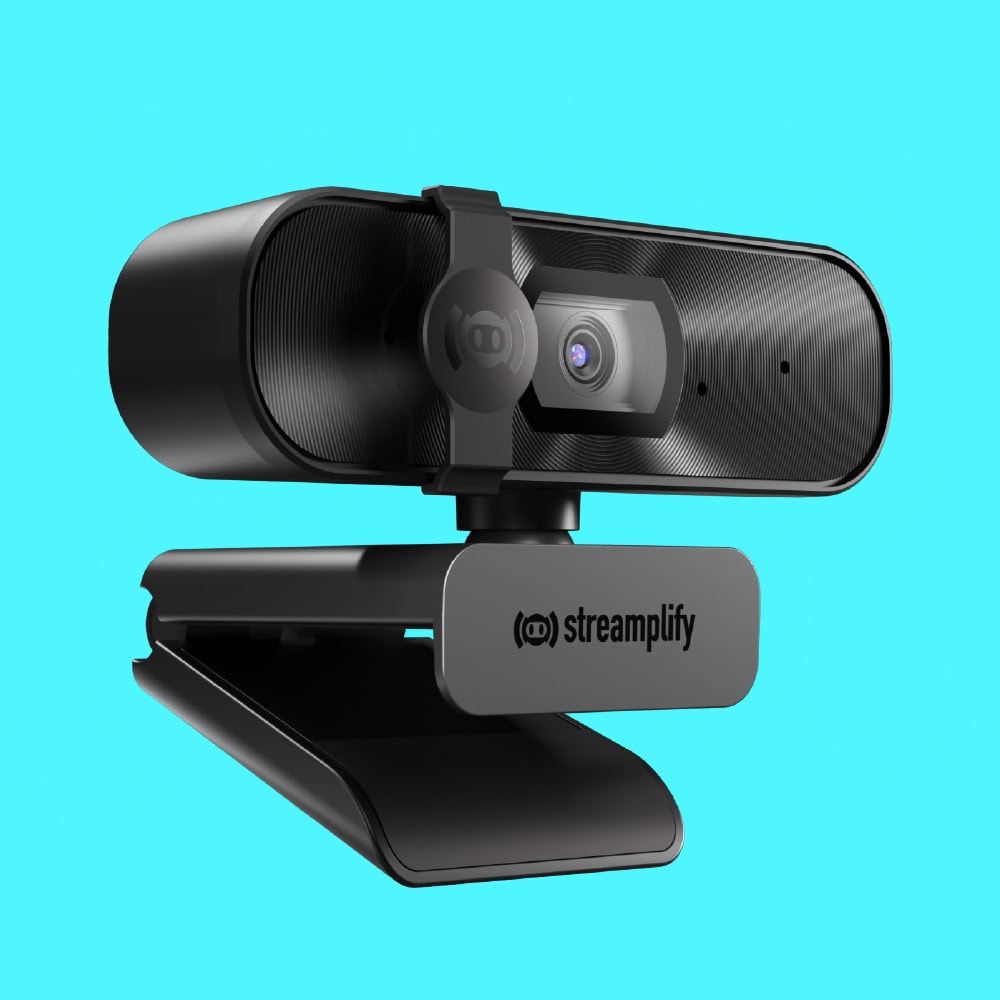 streamplify