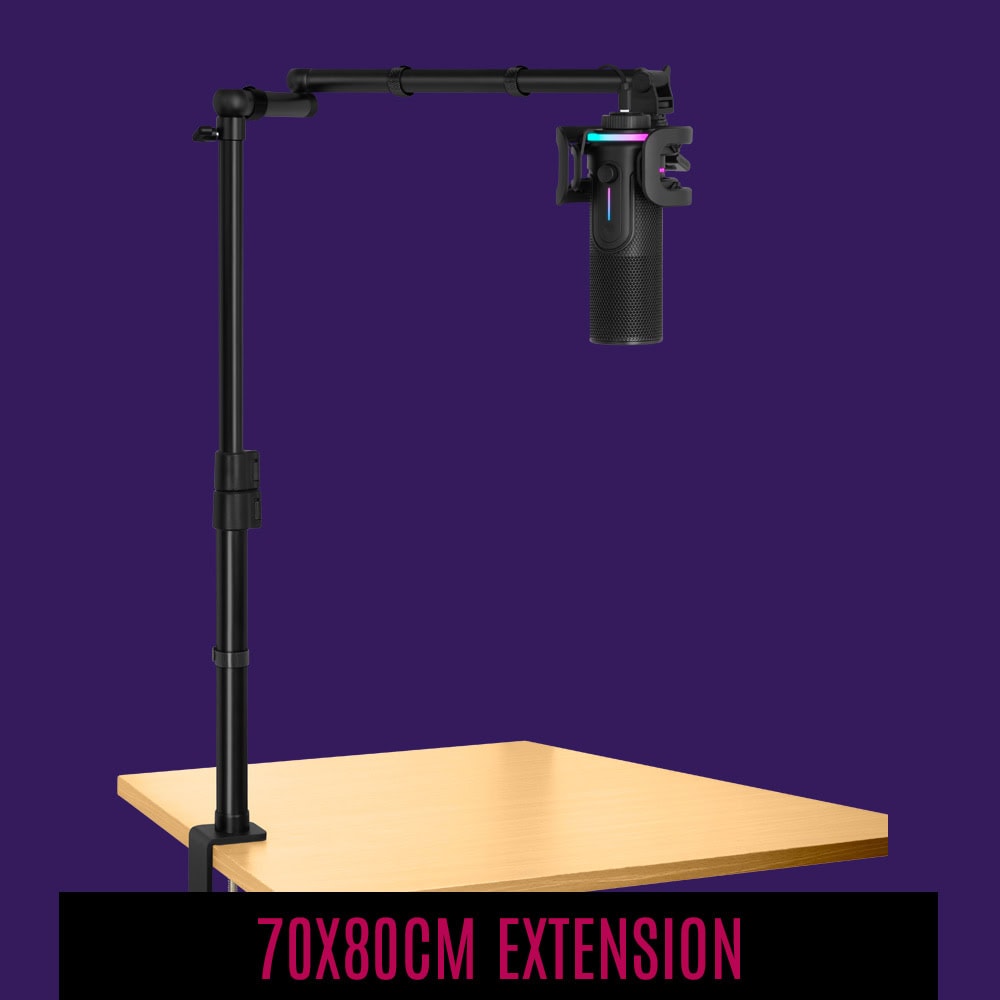 70X80CM EXTENSION