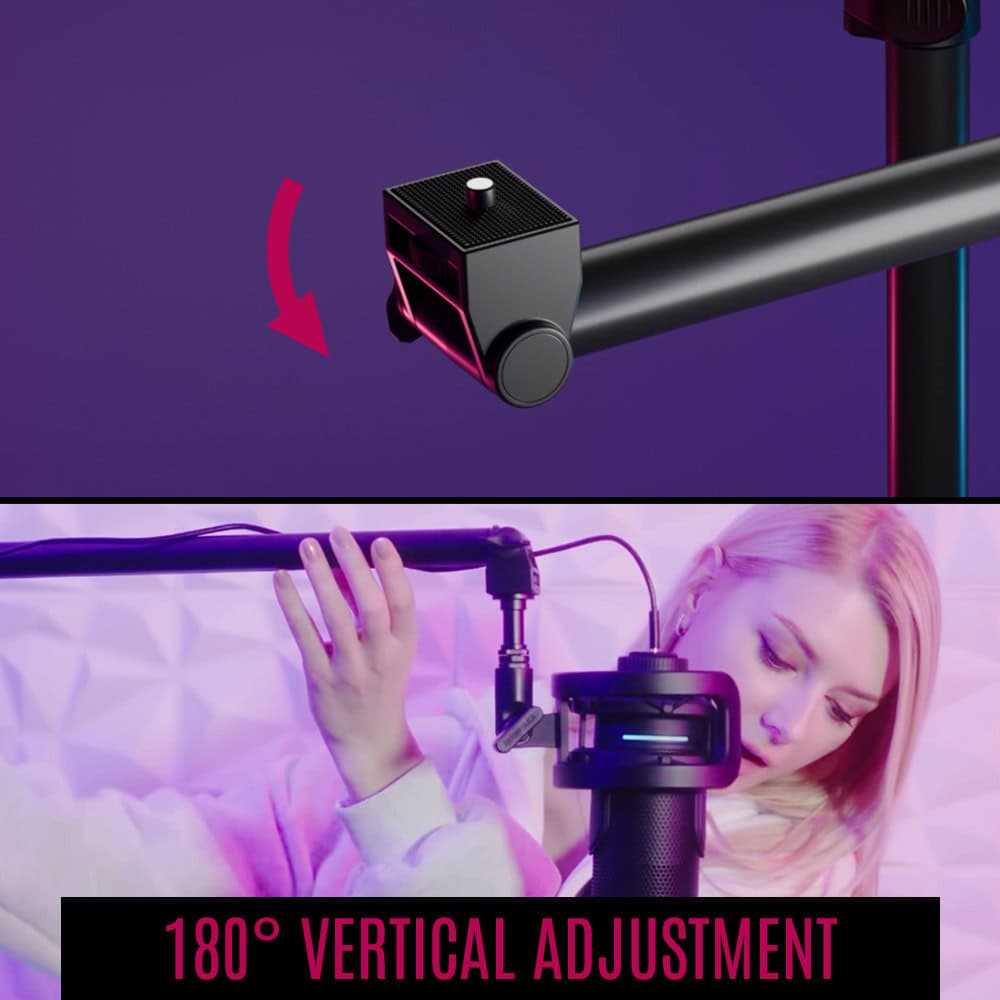 180° VERTICAL ADJUSTMENT