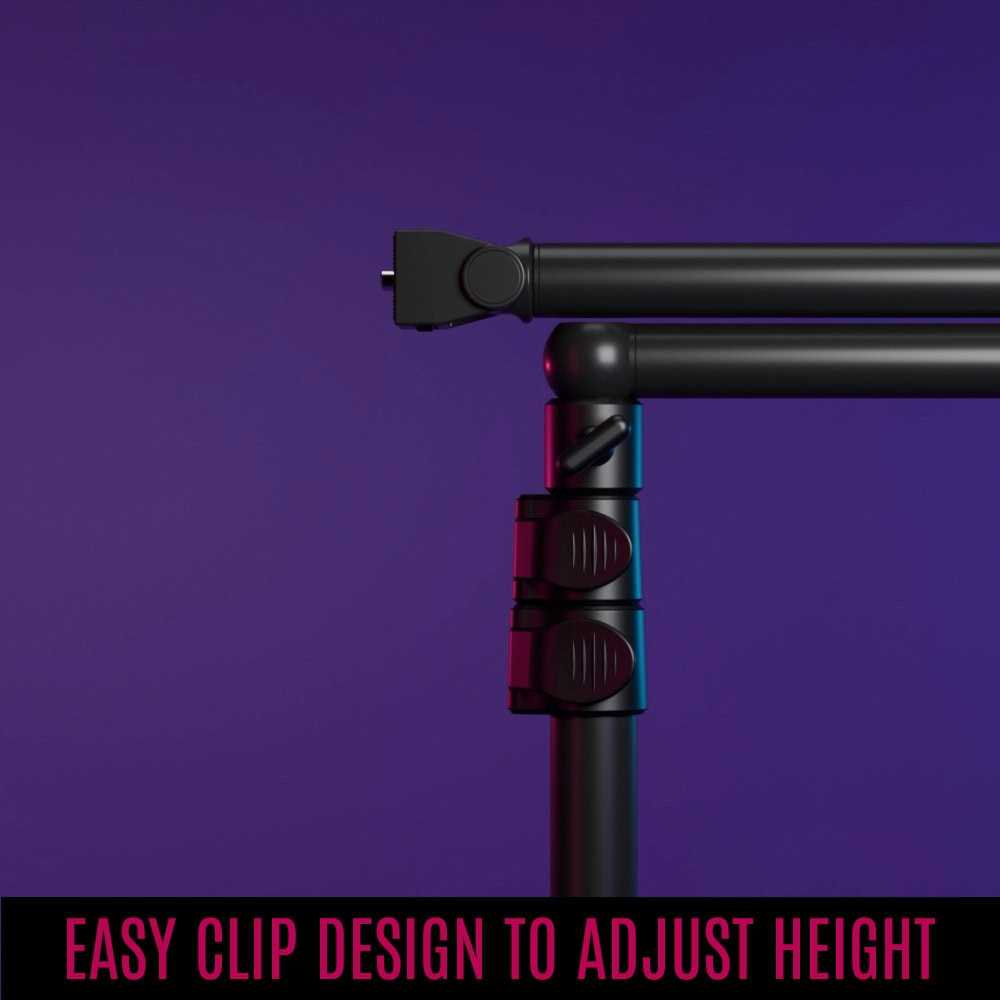 EASY CLIP DESIGN TO ADJUST HEIGHT