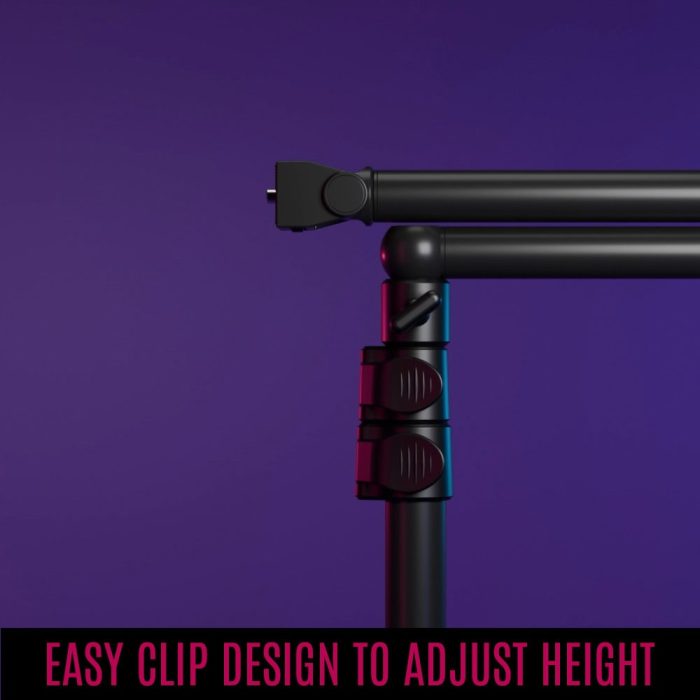 EASY CLIP DESIGN TO ADJUST HEIGHT