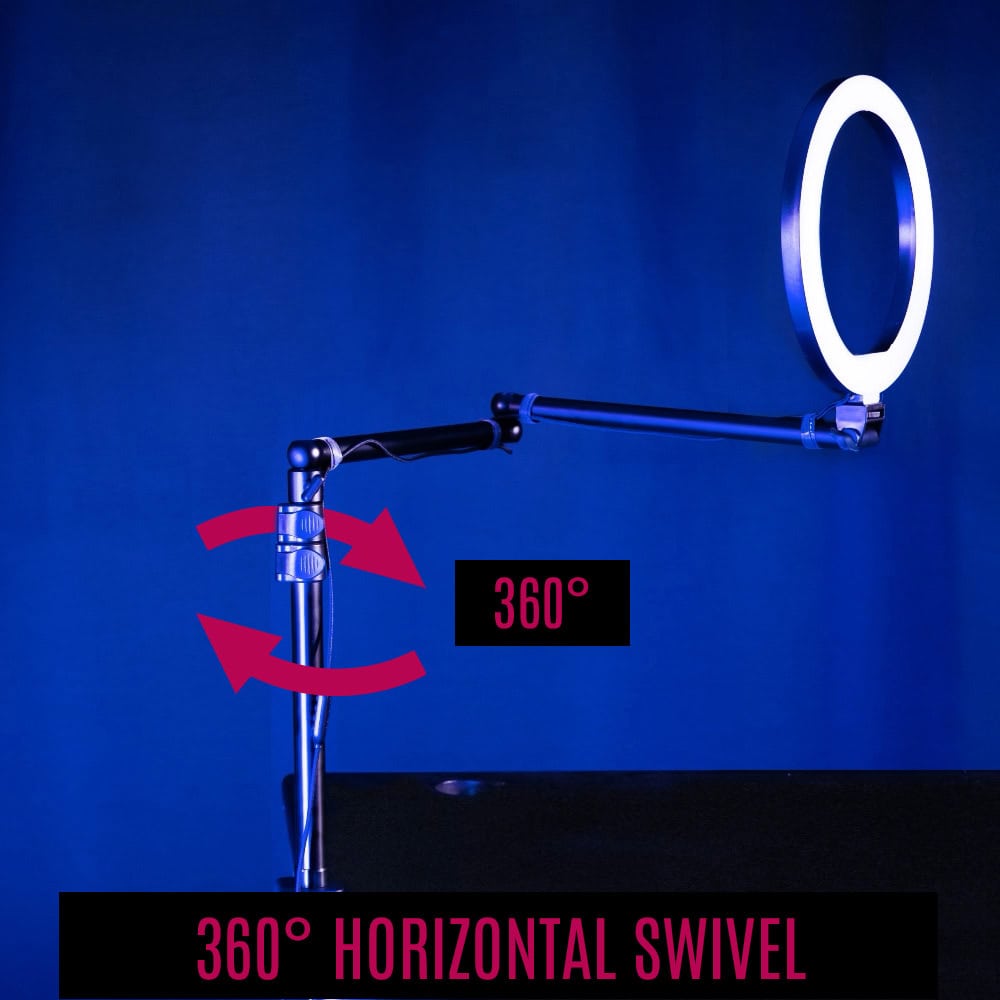 360°

360° HORIZONTAL SWIVEL