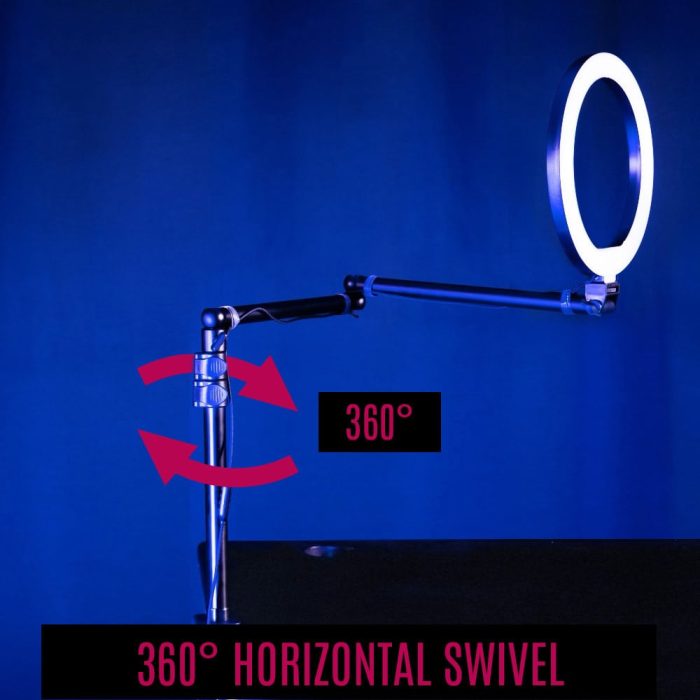 360°

360° HORIZONTAL SWIVEL