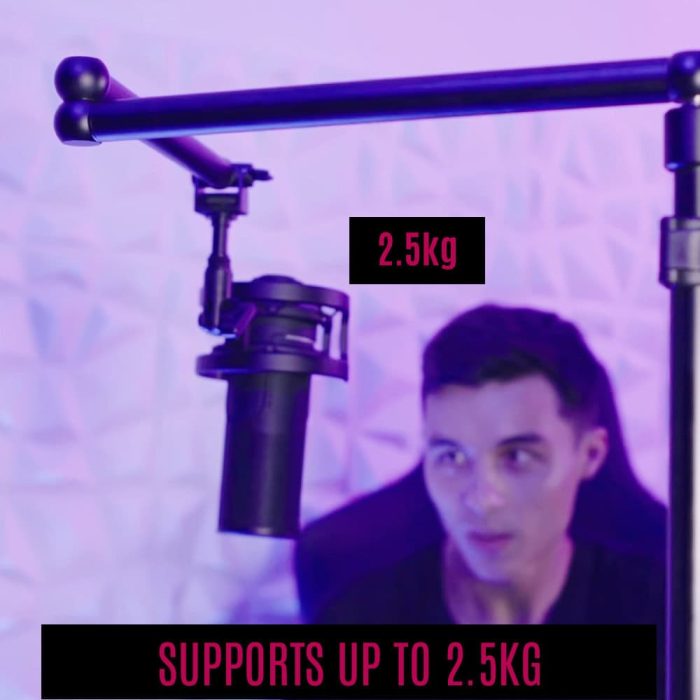 2.5kg

SUPPORTS UP TO 2.5KG