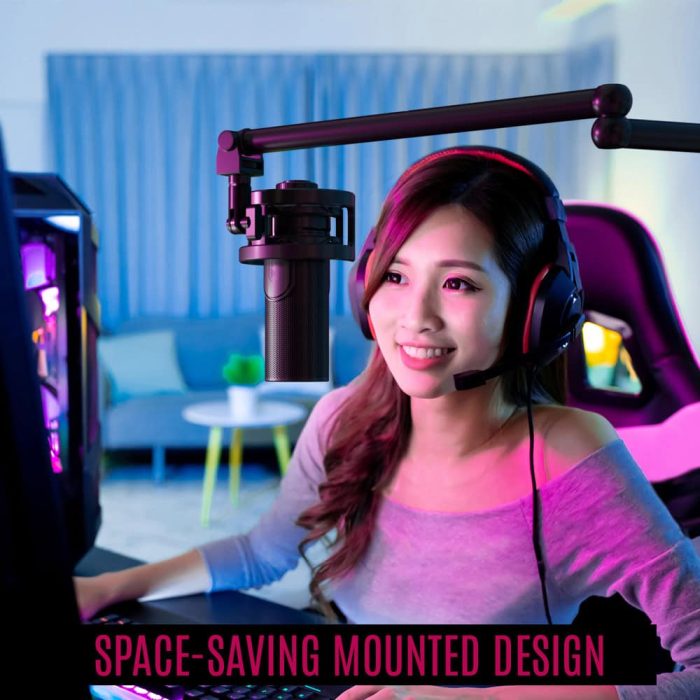 SPACE-SAVING MOUNTED DESIGN