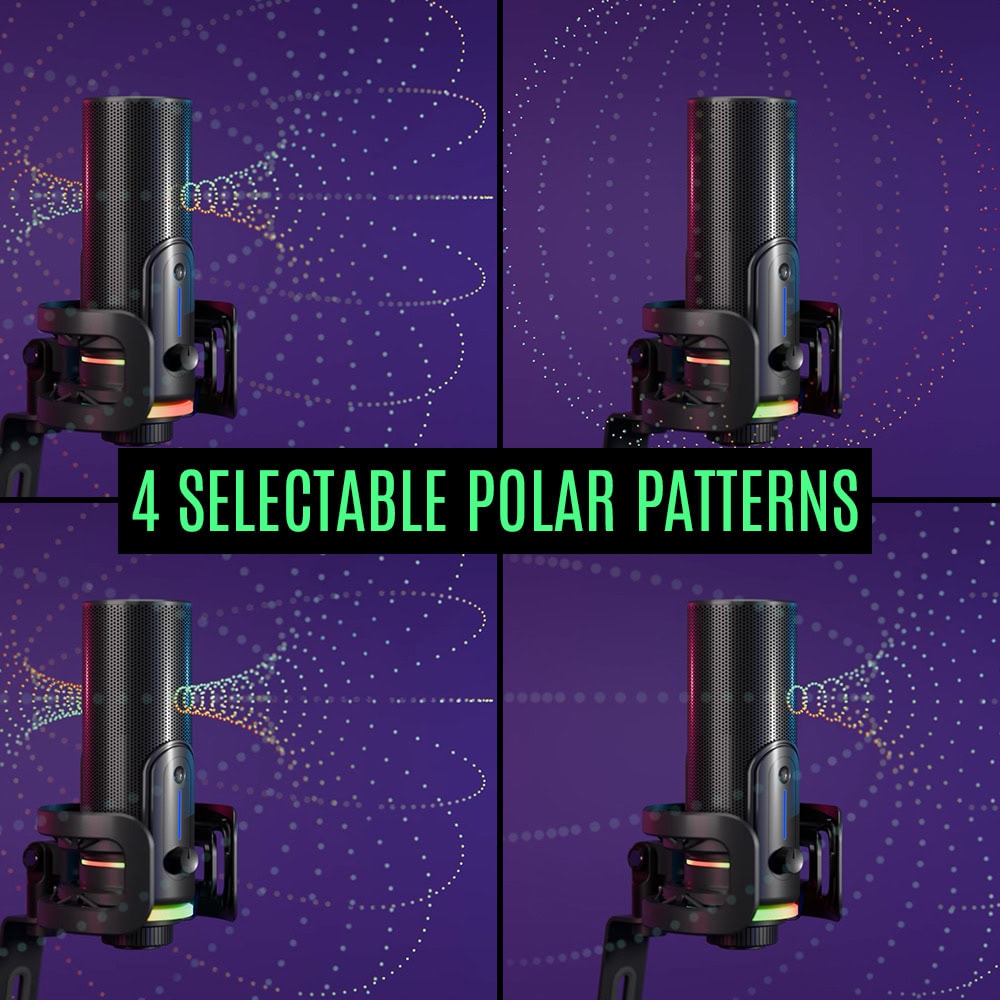 4 SELECTABLE POLAR PATTERNS