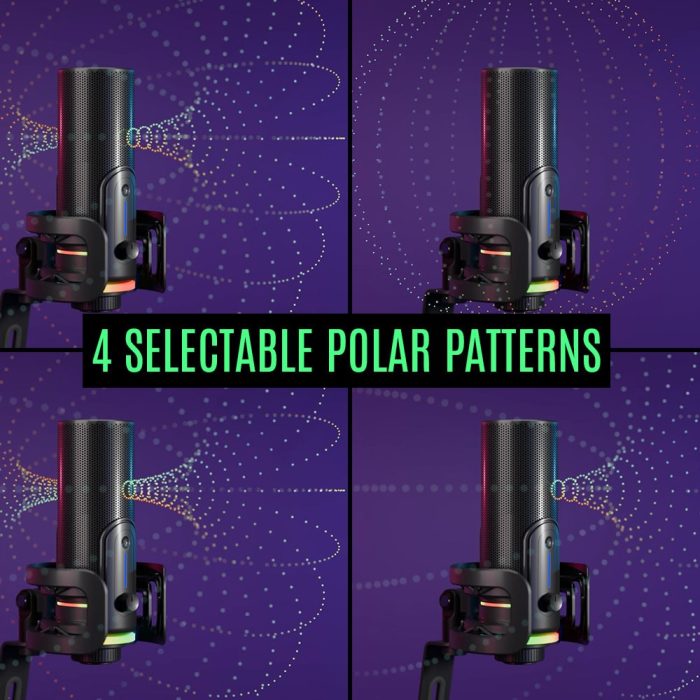 4 SELECTABLE POLAR PATTERNS