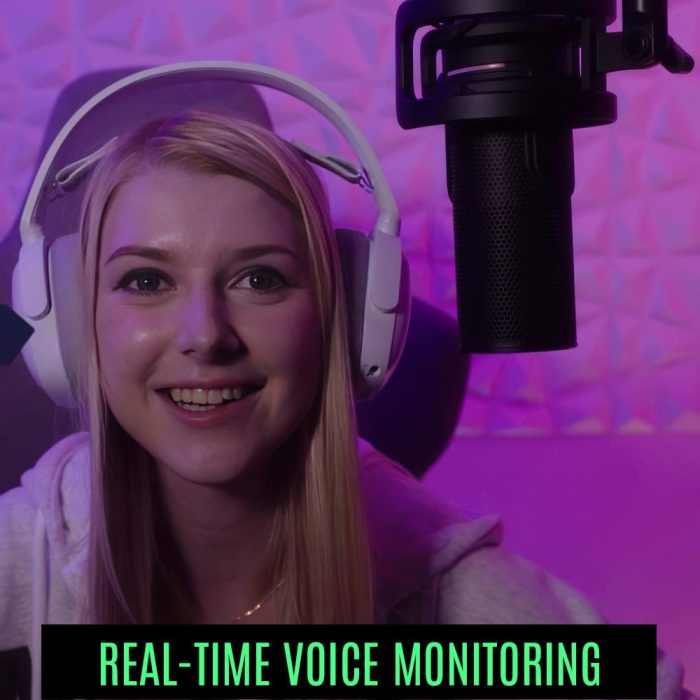 REAL-TIME VOICE MONITORING