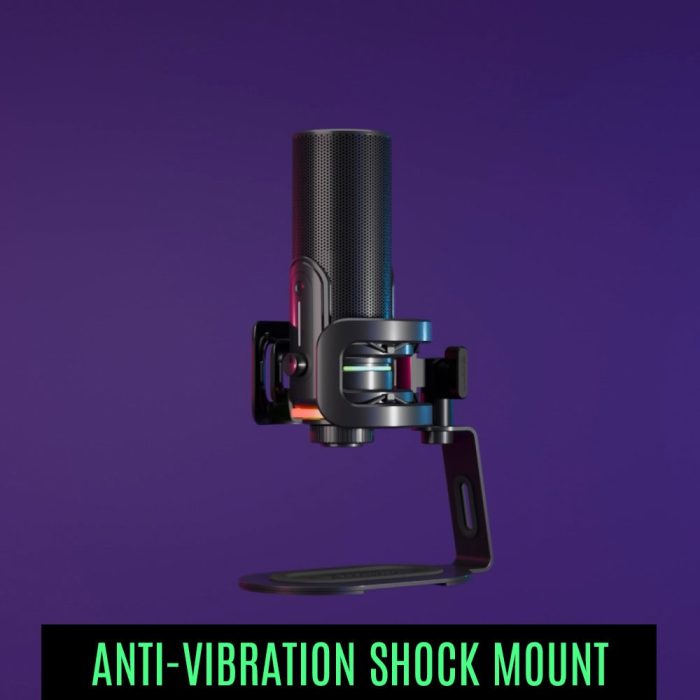 ANTI-VIBRATION SHOCK MOUNT