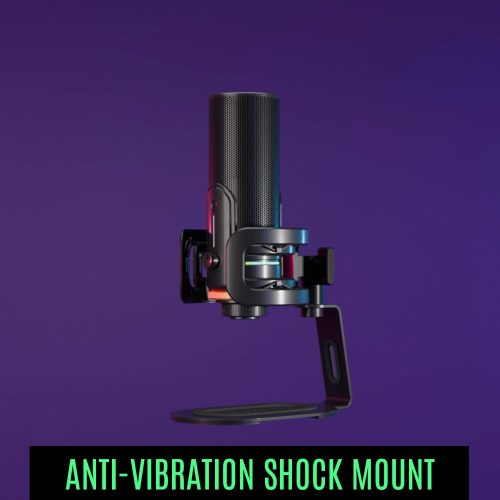 ANTI-VIBRATION SHOCK MOUNT