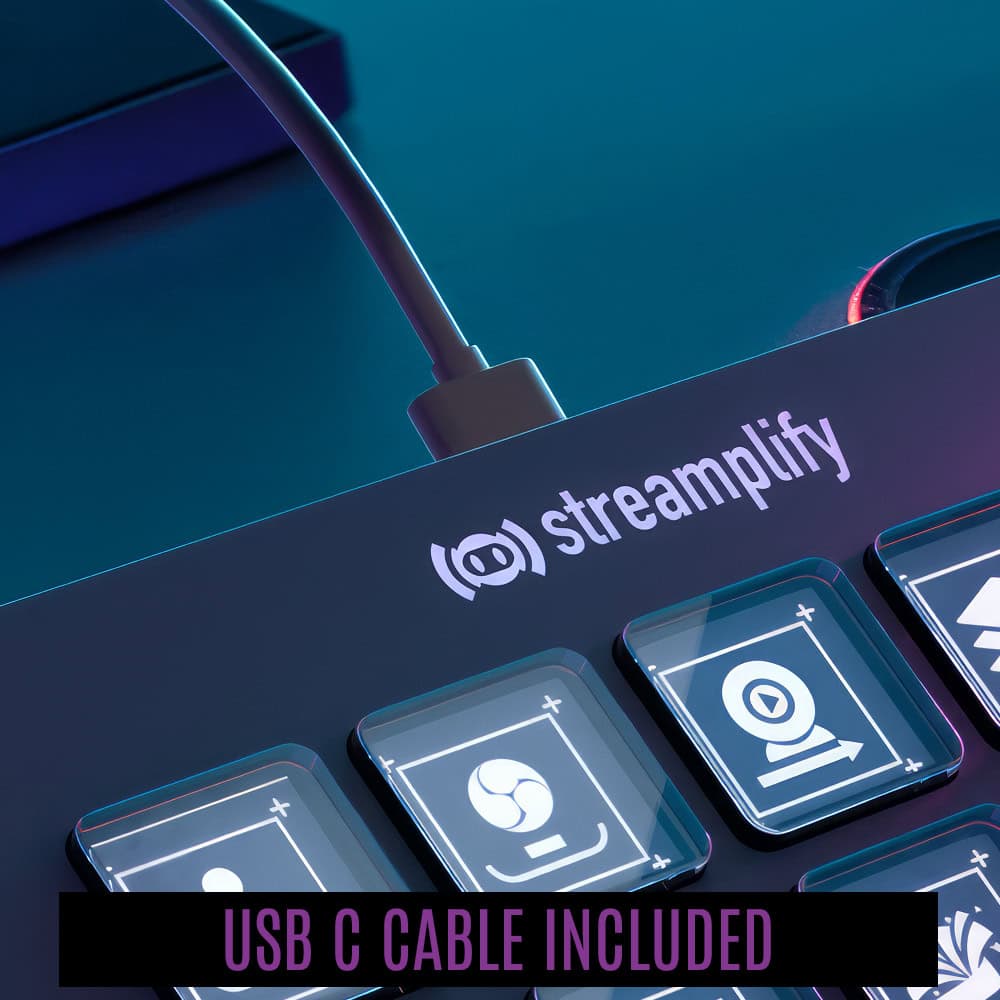 streamplify

USB C CABLE INCLUDED