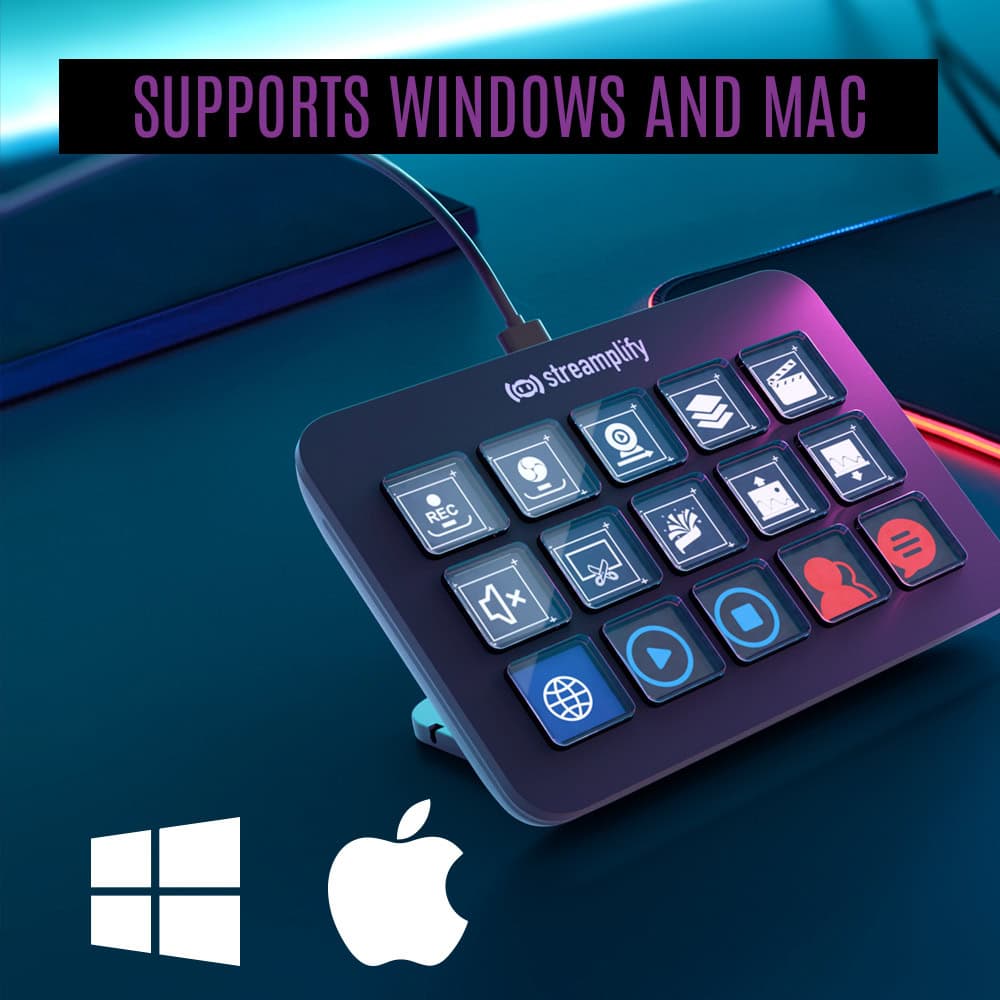 SUPPORTS WINDOWS AND MAC

streamplify

REC