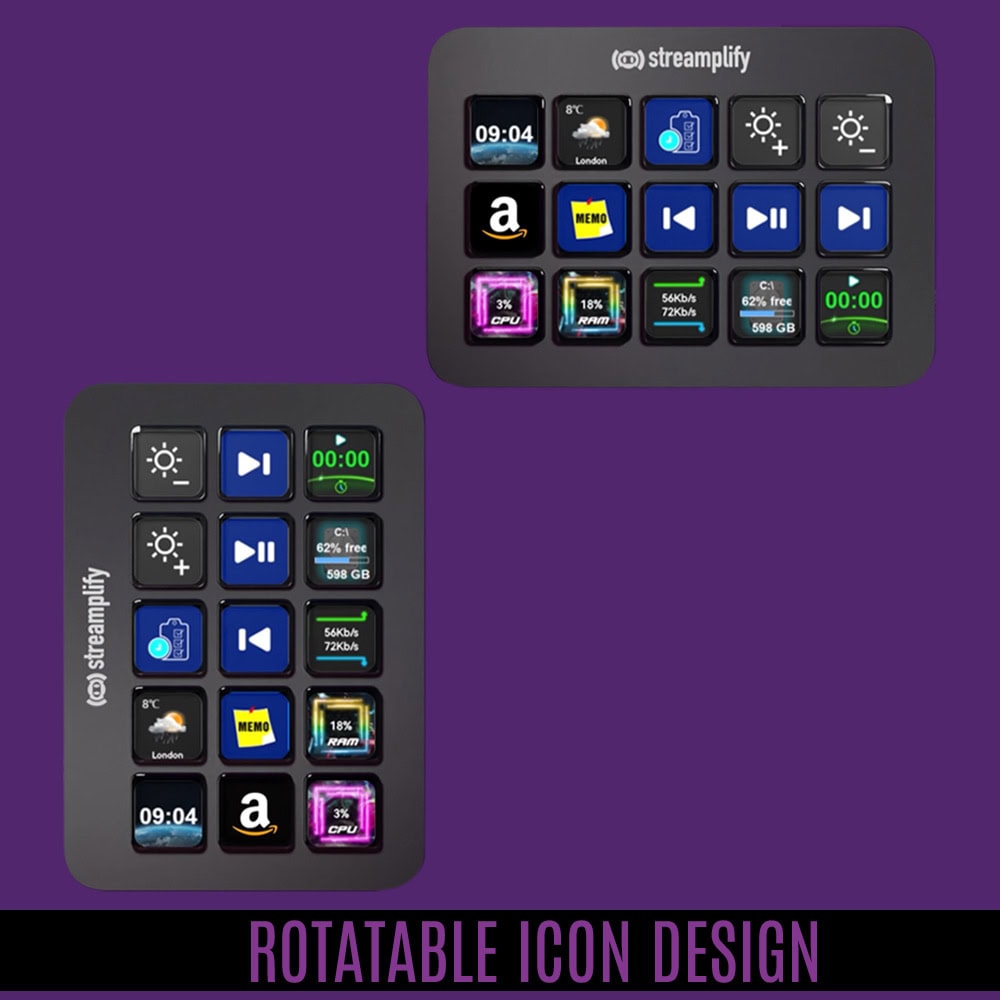 streamplify

09:04

8°C
London

a

MEMO

3%
CPU

18%
RAM

56Kb/s
72Kb/s

C:\
62% free
598 GB

00:00

streamplify

00:00

C:\
62% free
598 GB

56Kb/s
72Kb/s

8°C
London

MEMO

18%
RAM

09:04

a

3%
CPU

ROTATABLE ICON DESIGN