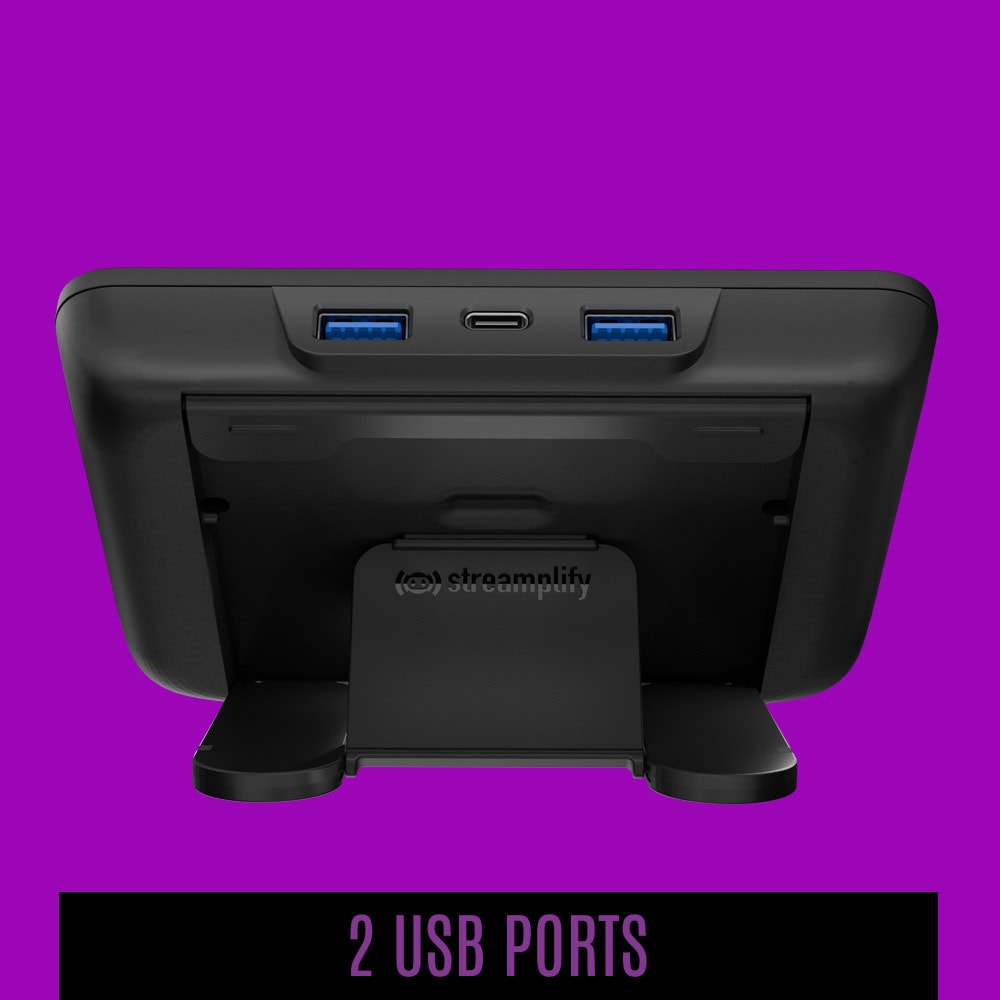 streamplify

2 USB PORTS