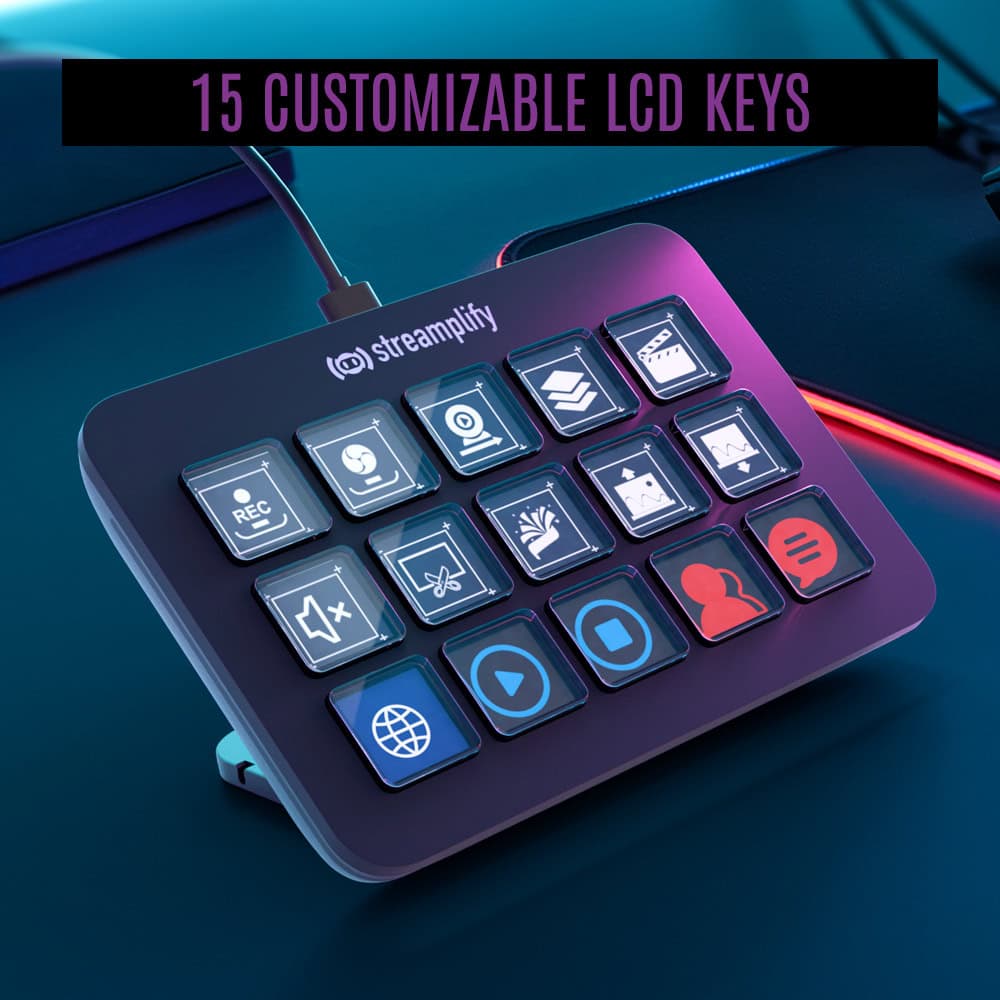 15 CUSTOMIZABLE LCD KEYS

streamplify

REC