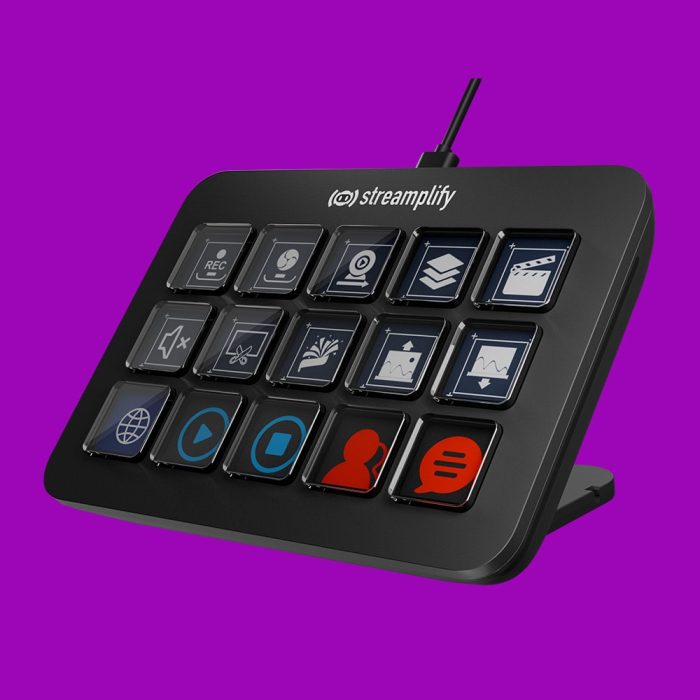 streamplify

REC