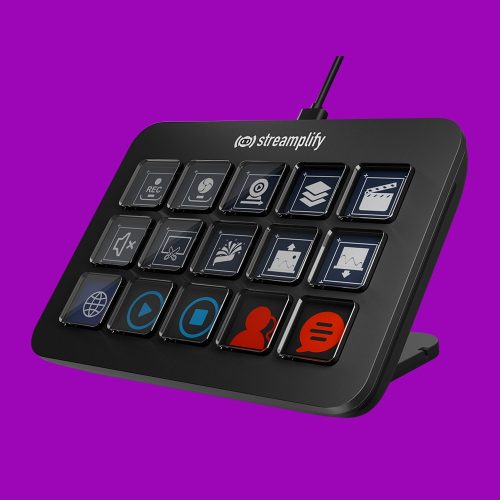 streamplify

REC