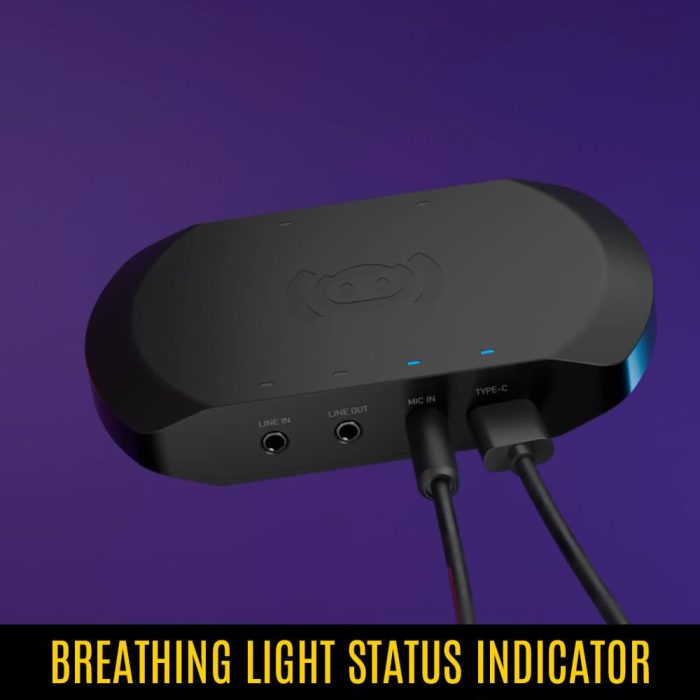 LINE IN
LINE OUT
MIC IN
TYPE-C

BREATHING LIGHT STATUS INDICATOR