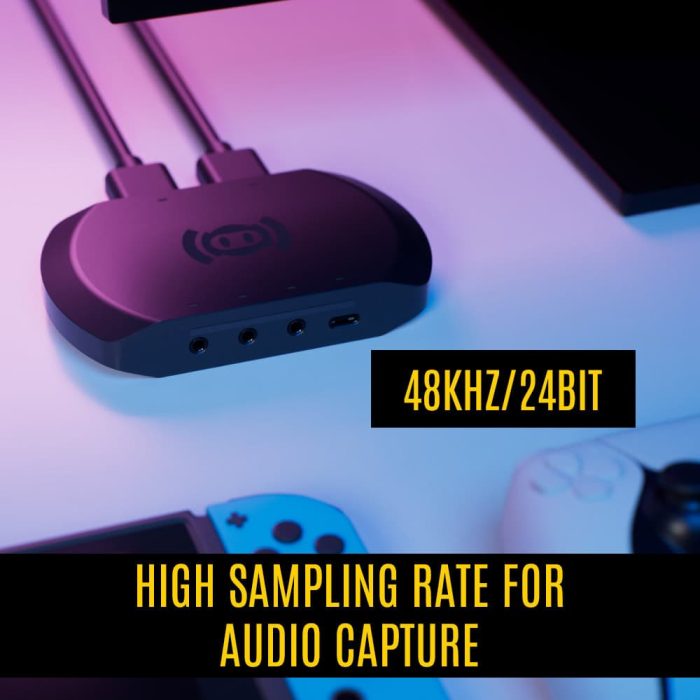 48KHZ/24BIT

HIGH SAMPLING RATE FOR AUDIO CAPTURE