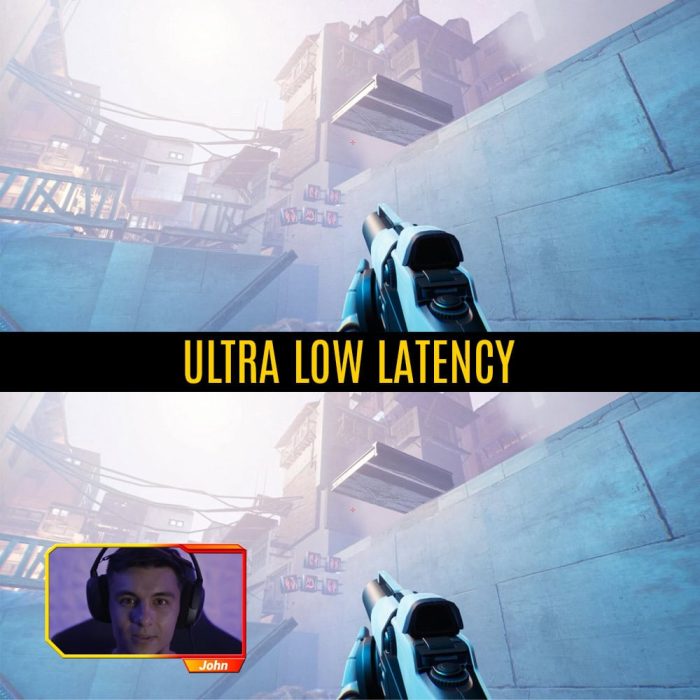 ULTRA LOW LATENCY

John