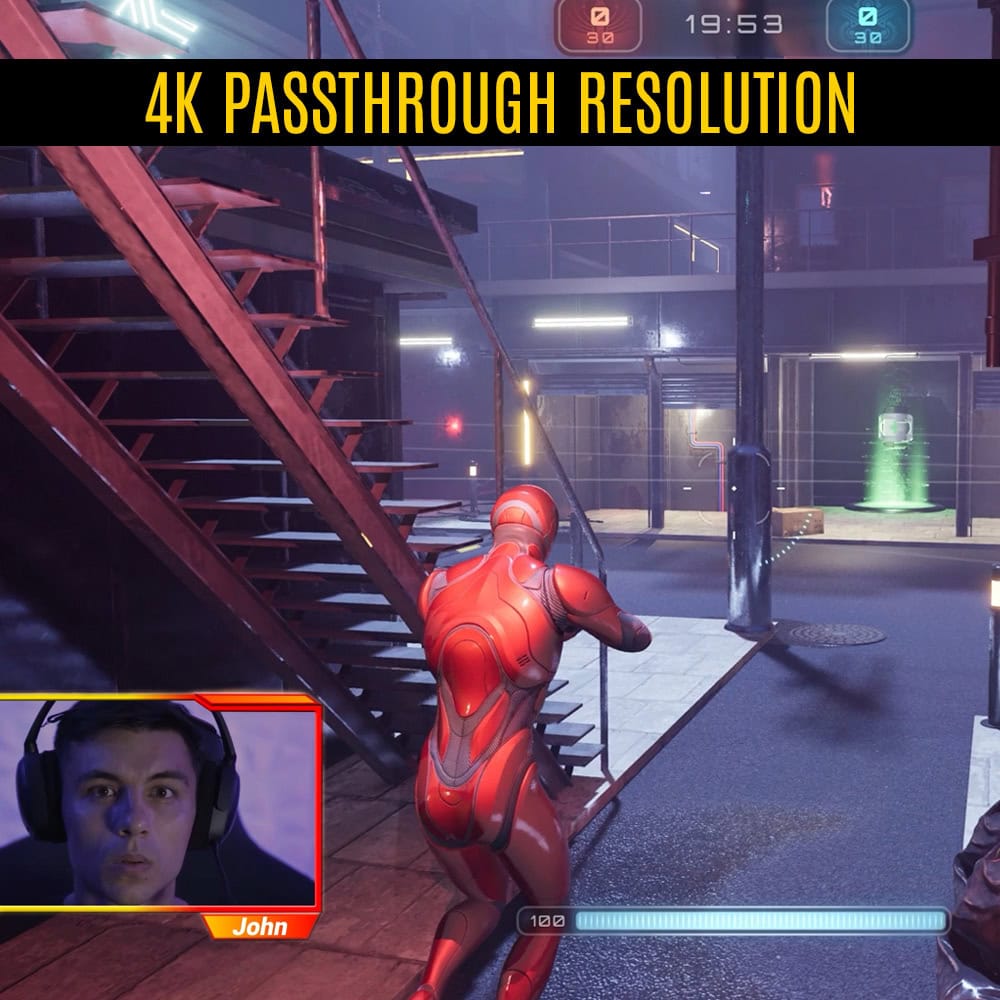 0
30

19:53

0
30

4K PASSTHROUGH RESOLUTION

John

100