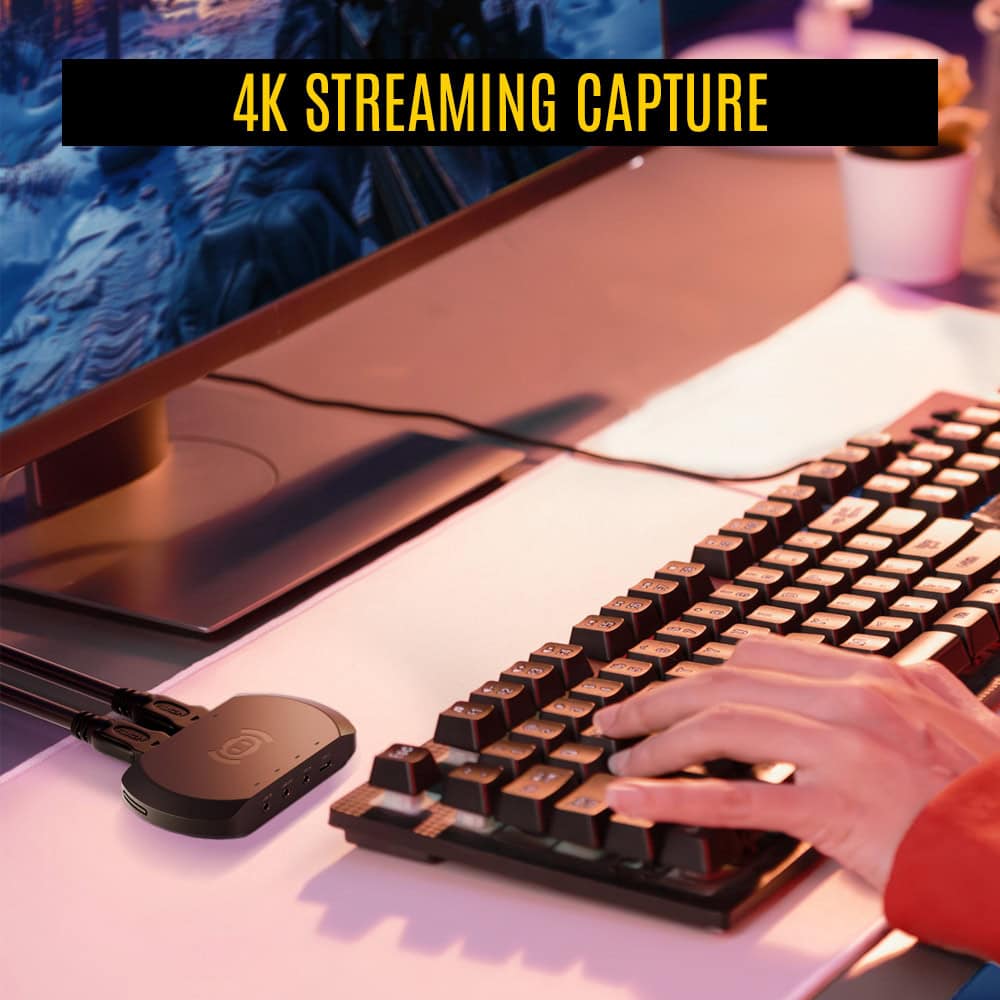 4K STREAMING CAPTURE