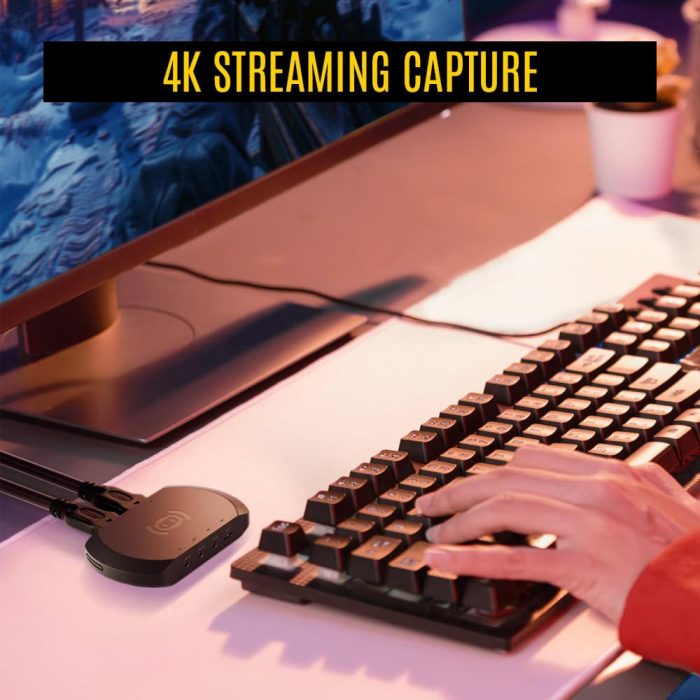 4K STREAMING CAPTURE