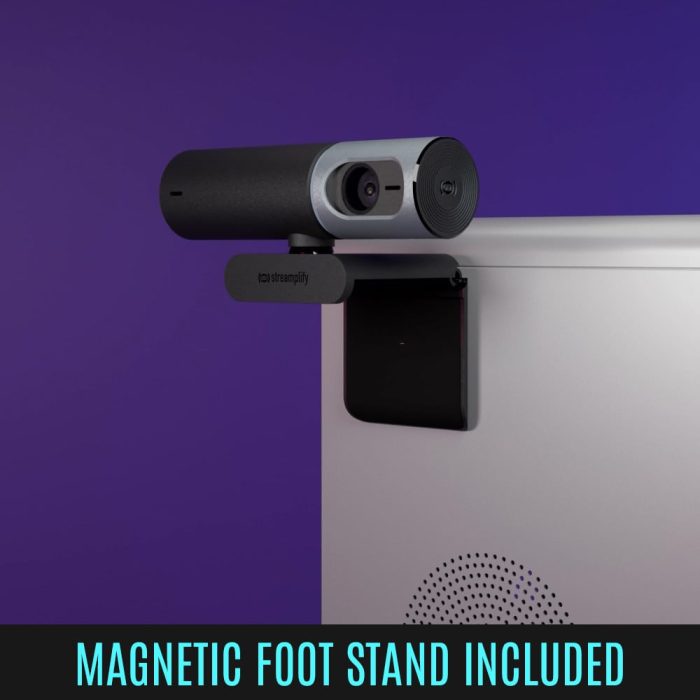 streamplify

MAGNETIC FOOT STAND INCLUDED