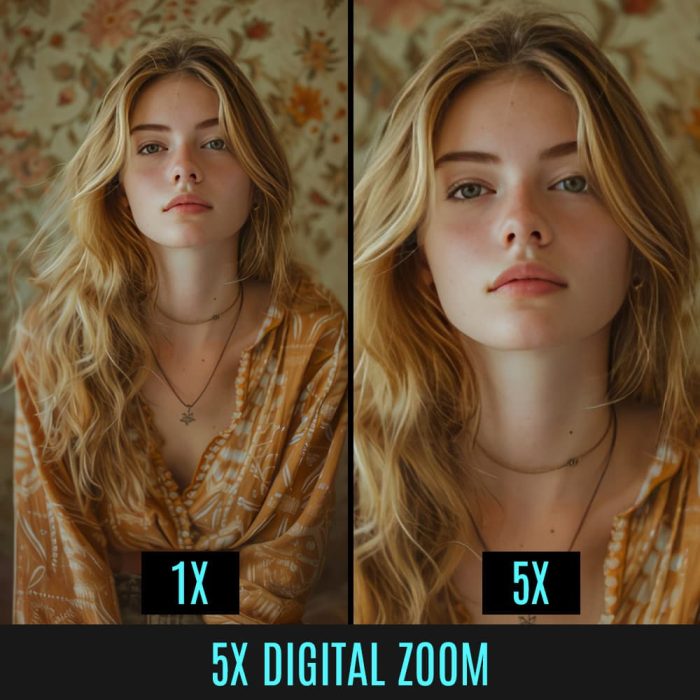 1X

5X

5X DIGITAL ZOOM