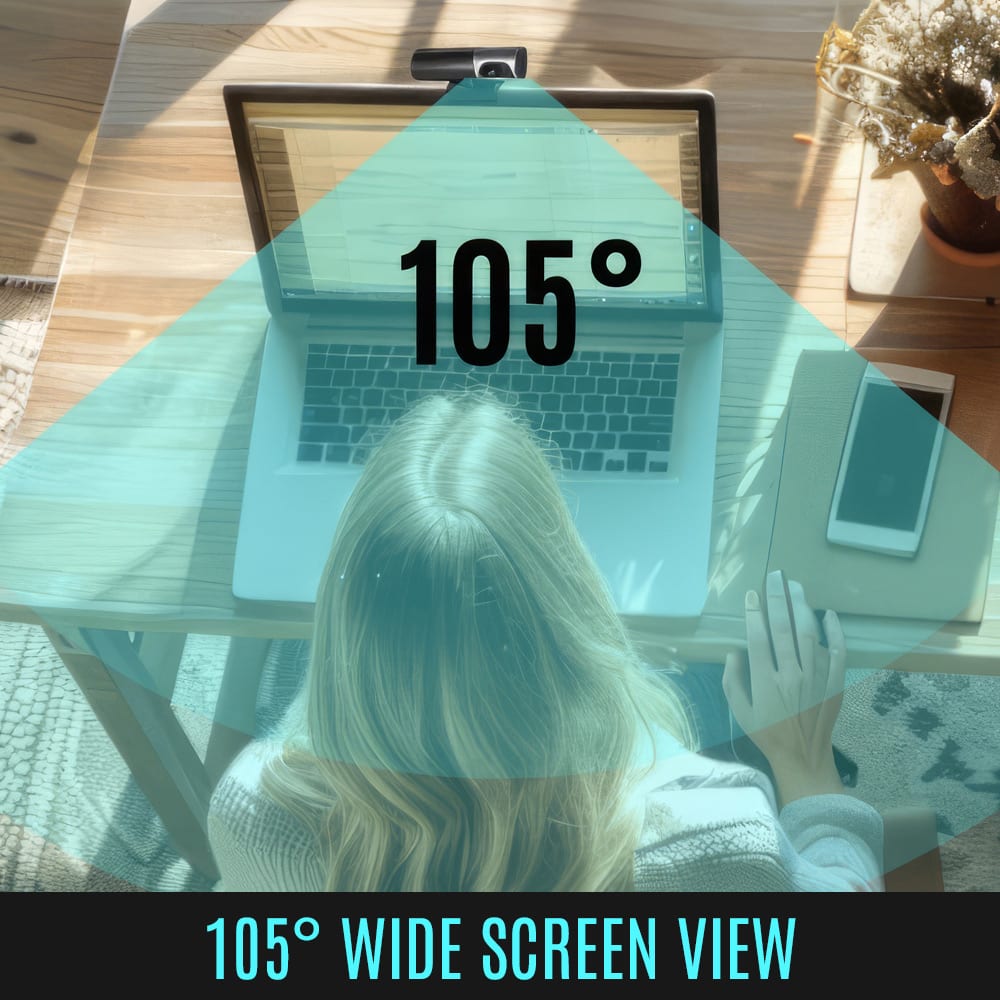 105°

105° WIDE SCREEN VIEW