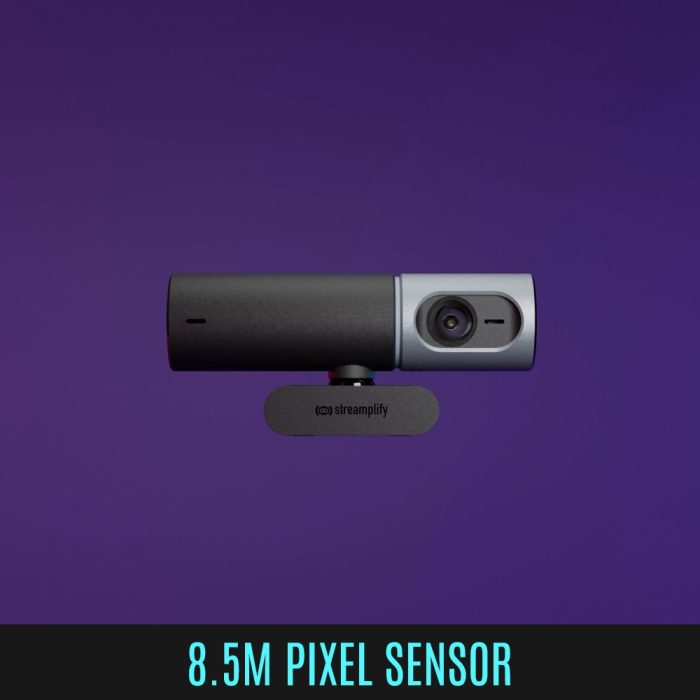 streamplify

8.5M PIXEL SENSOR