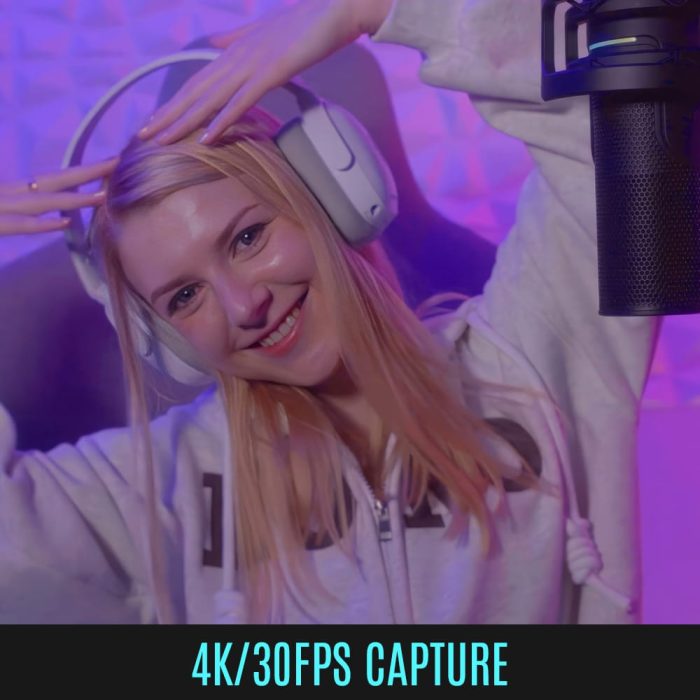 4K/30FPS CAPTURE