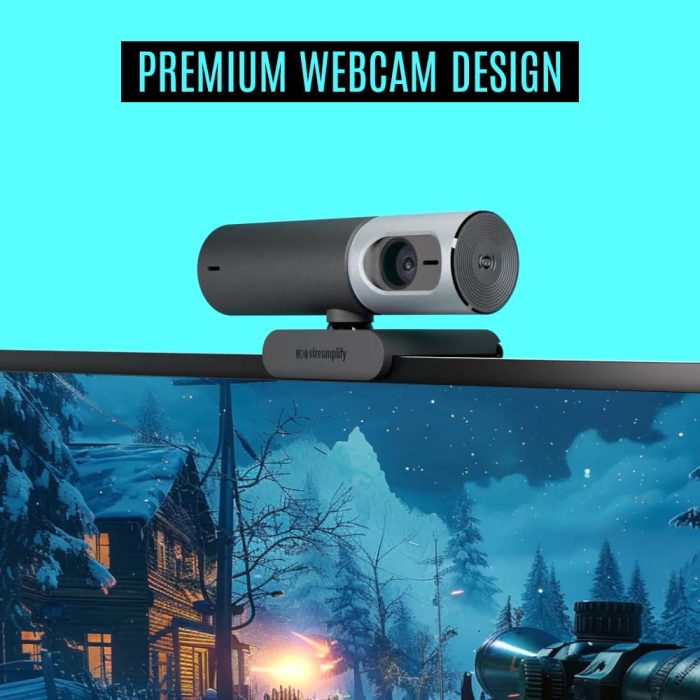 PREMIUM WEBCAM DESIGN

streamplify