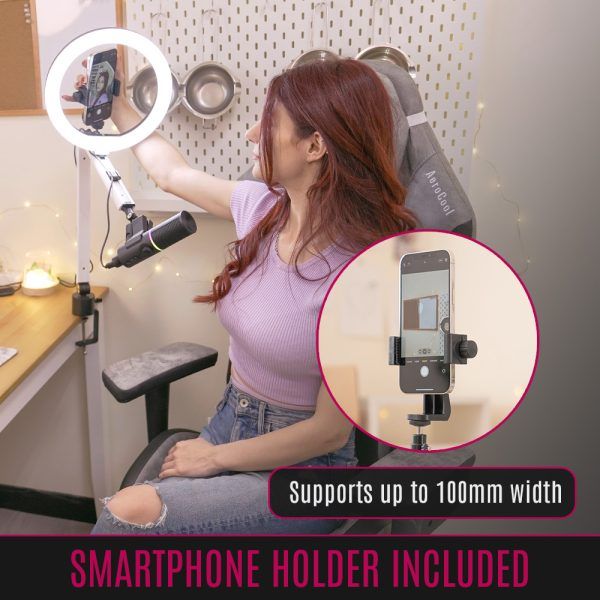 AeroCool

Supports up to 100mm width

SMARTPHONE HOLDER INCLUDED