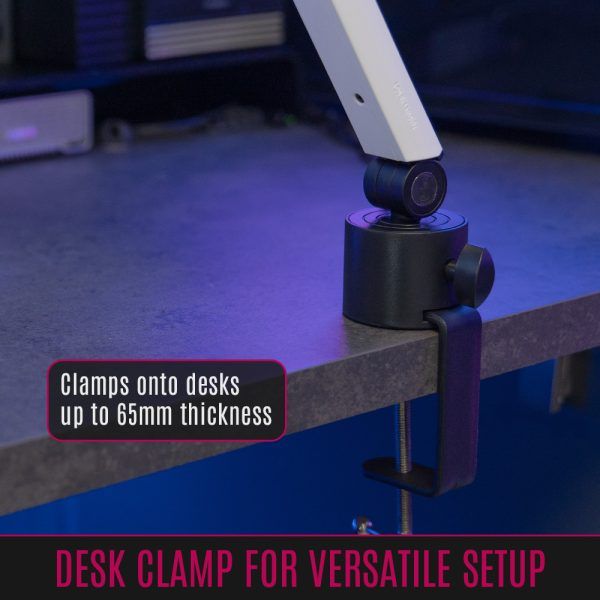 Clamps onto desks up to 65mm thickness

DESK CLAMP FOR VERSATILE SETUP