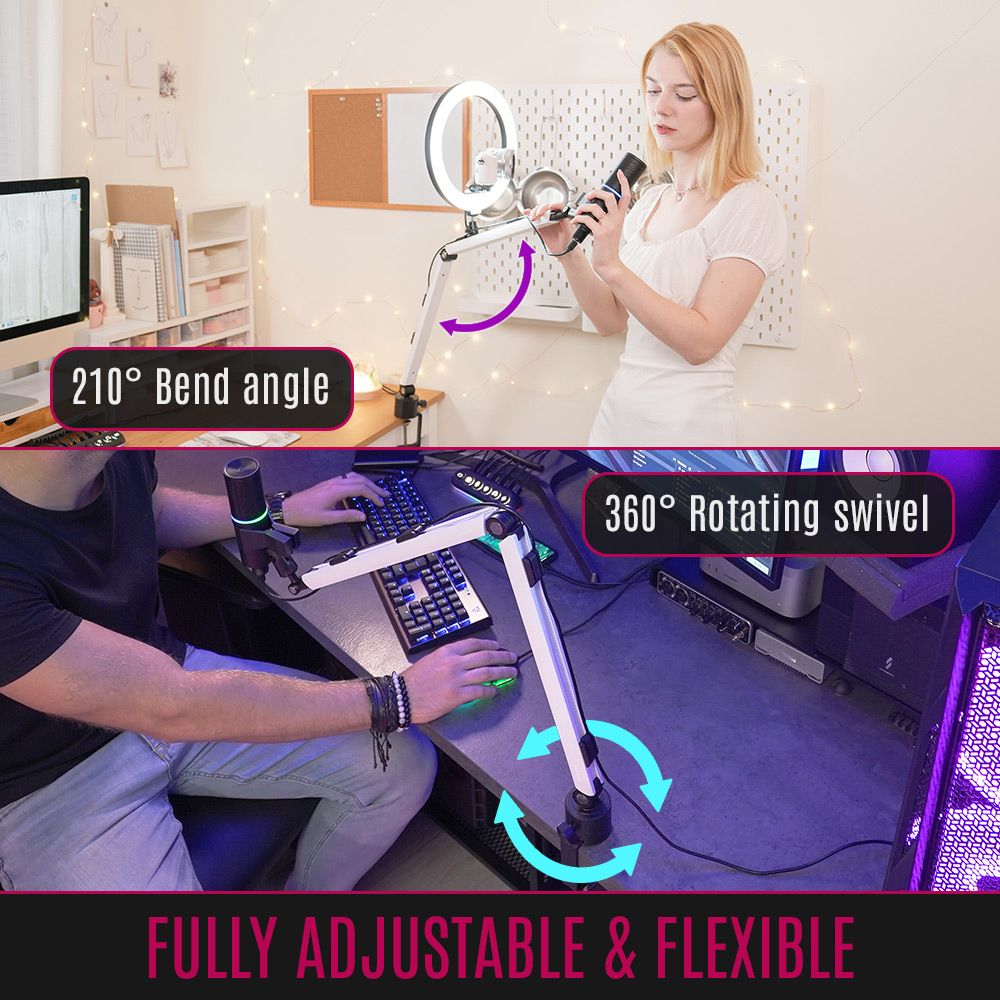 210° Bend angle

360° Rotating swivel

FULLY ADJUSTABLE & FLEXIBLE