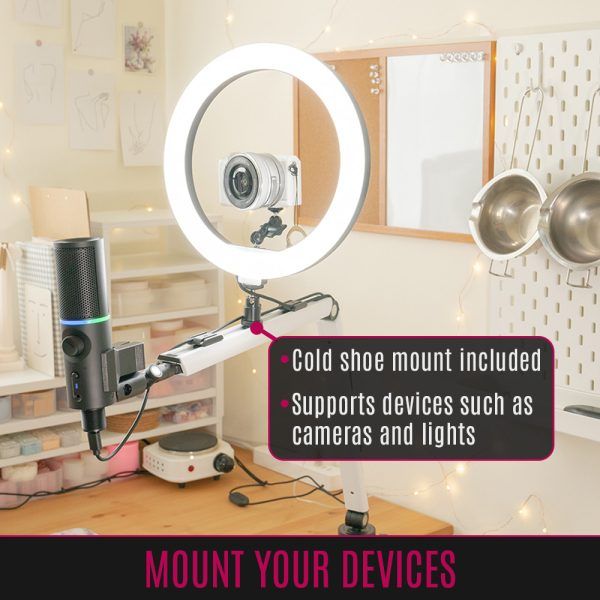 • Cold shoe mount included
• Supports devices such as cameras and lights

MOUNT YOUR DEVICES