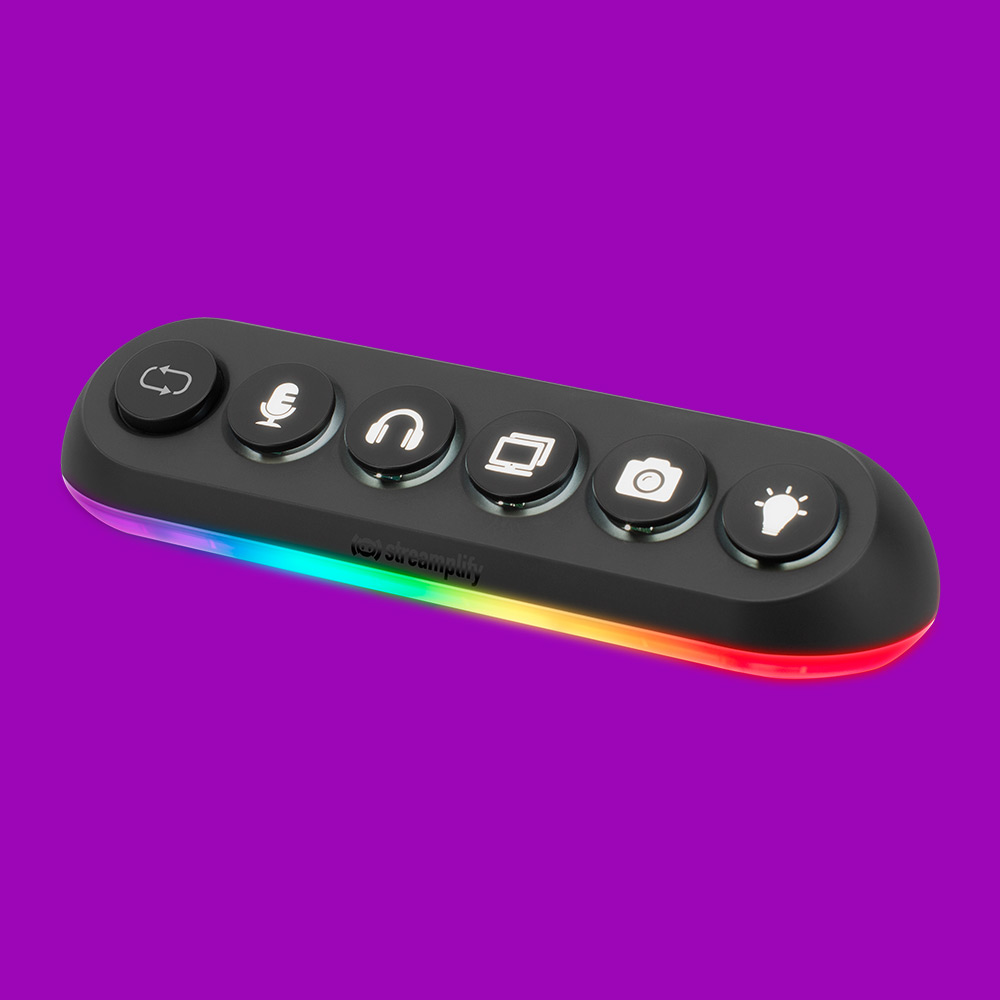 streamplify