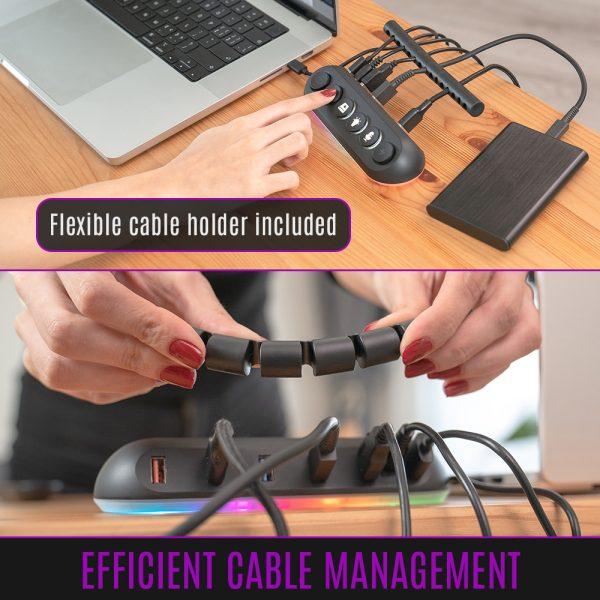 Flexible cable holder included

EFFICIENT CABLE MANAGEMENT