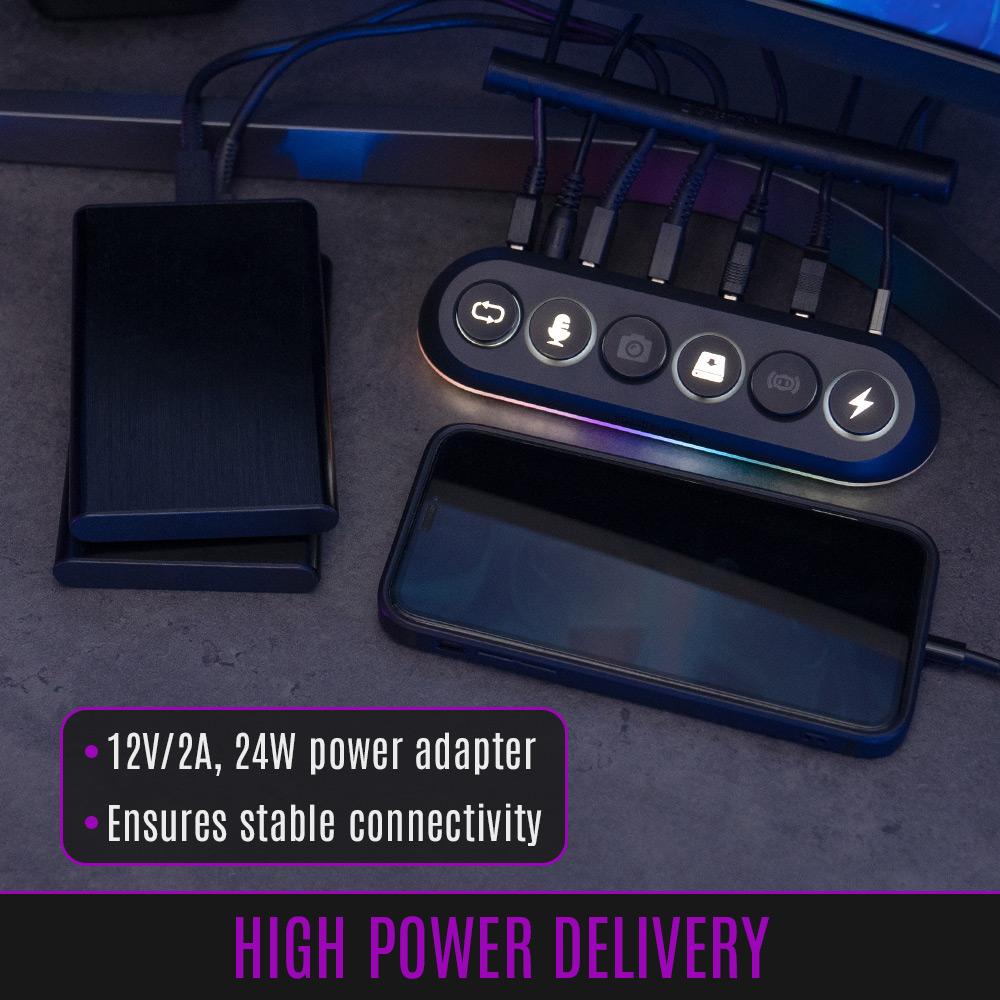 • 12V/2A, 24W power adapter
• Ensures stable connectivity

HIGH POWER DELIVERY